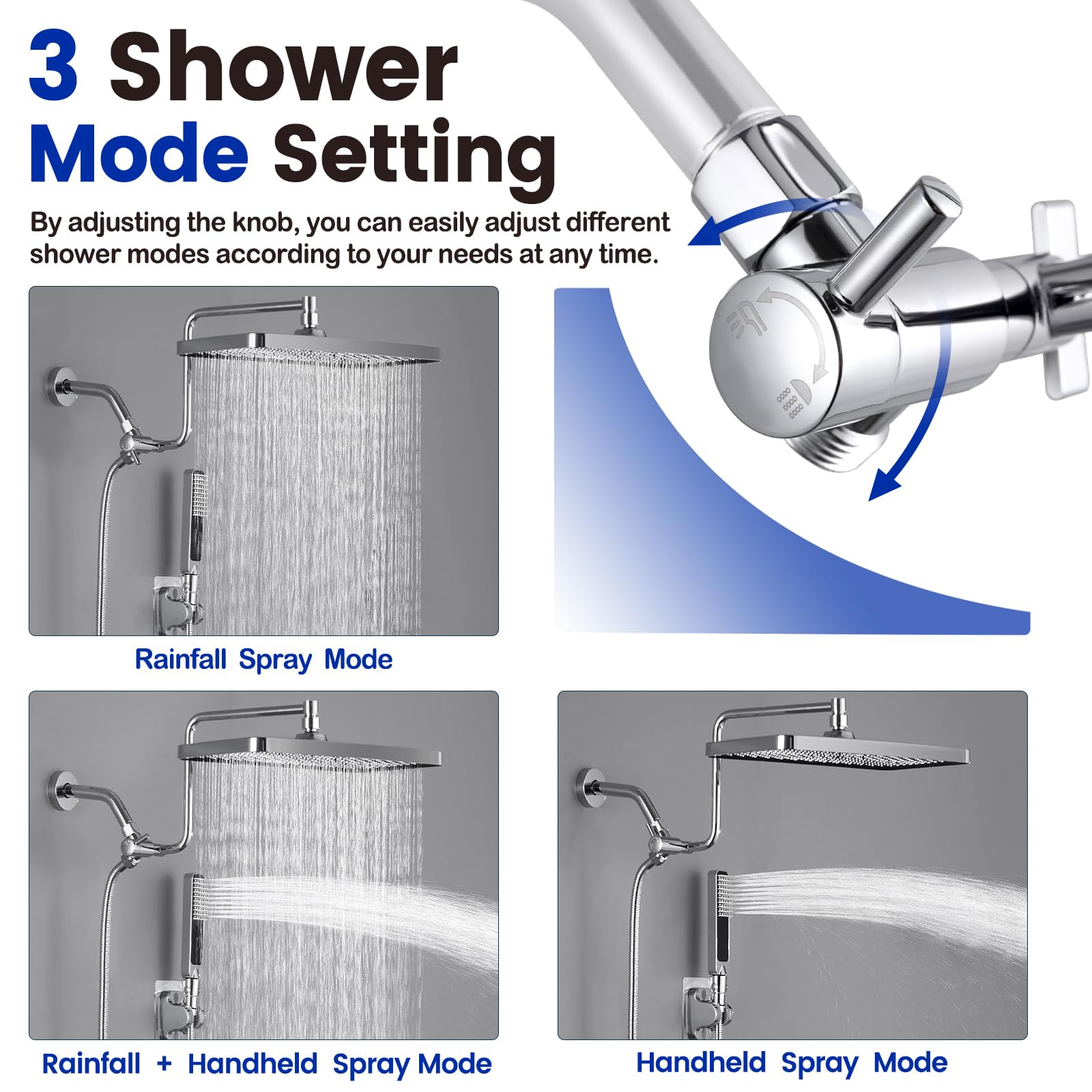 3 Shower
Mode Setting

By adjusting the knob, you can easily adjust different shower modes according to your needs at any time.

Rainfall Spray Mode

Rainfall + Handheld Spray Mode

Handheld Spray Mode