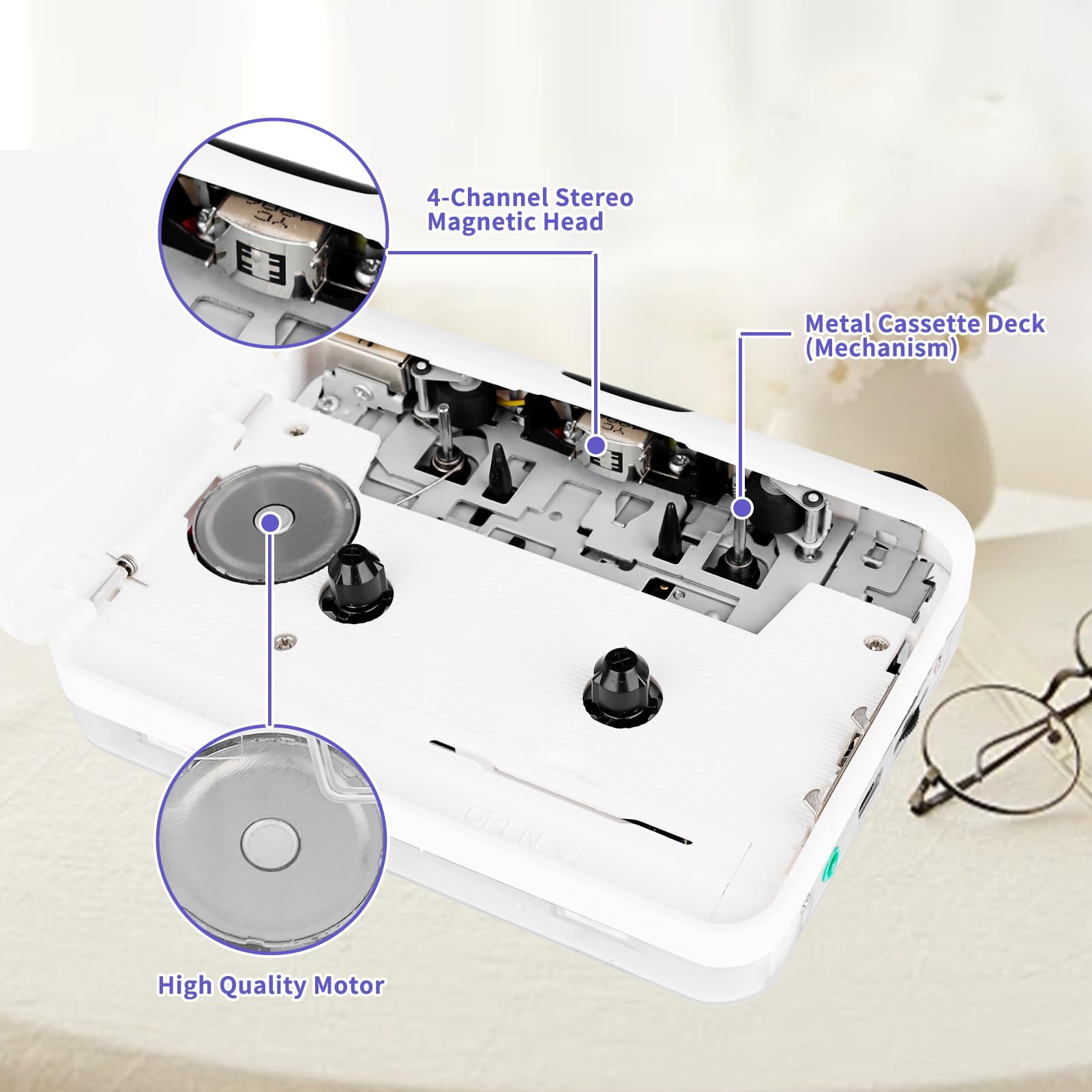 4-Channel Stereo Magnetic Head

Metal Cassette Deck (Mechanism)

OPEN

High Quality Motor