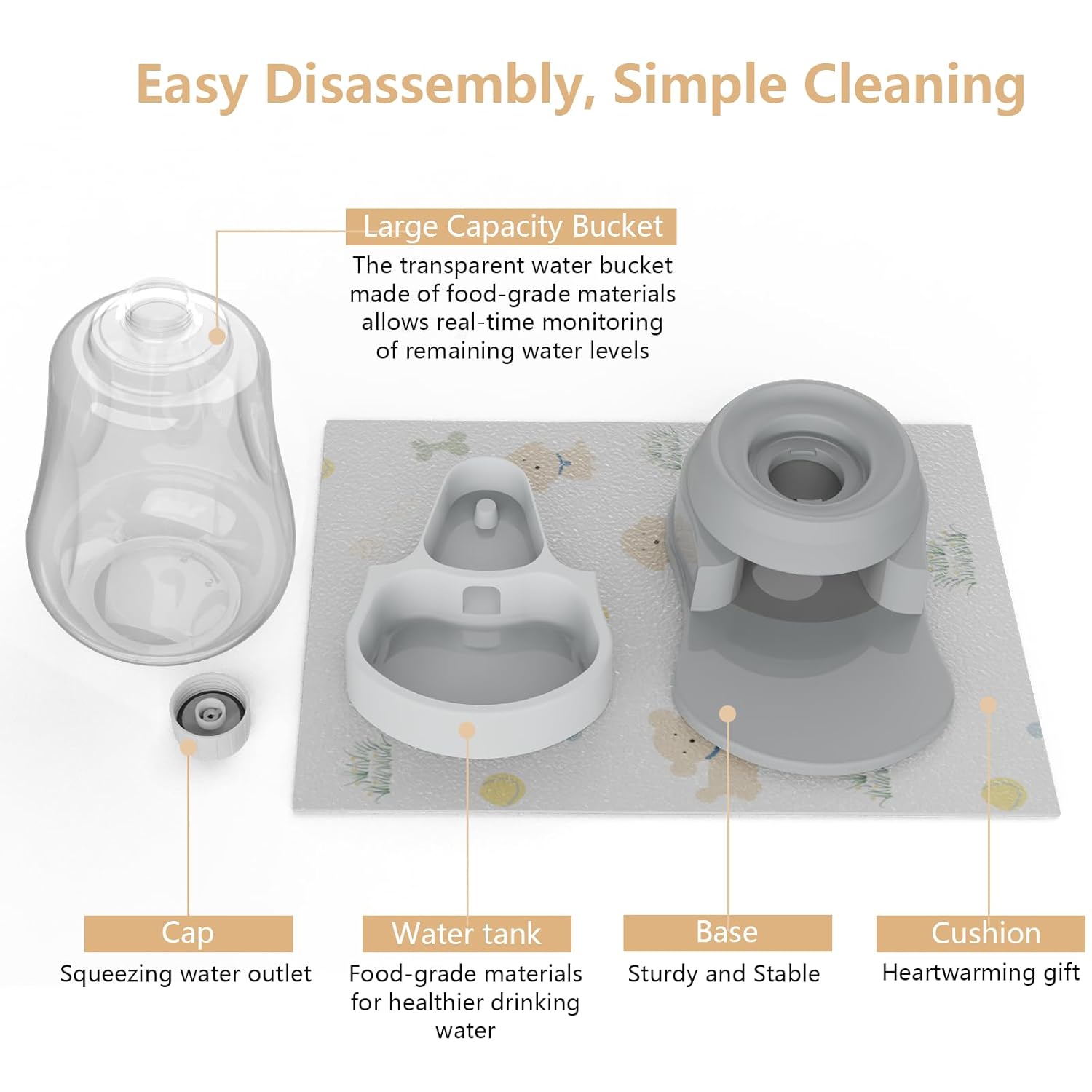 Easy Disassembly, Simple Cleaning

Large Capacity Bucket
The transparent water bucket made of food-grade materials allows real-time monitoring of remaining water levels

Cap
Squeezing water outlet

Water tank
Food-grade materials for healthier drinking water

Base
Sturdy and Stable

Cushion
Heartwarming gift