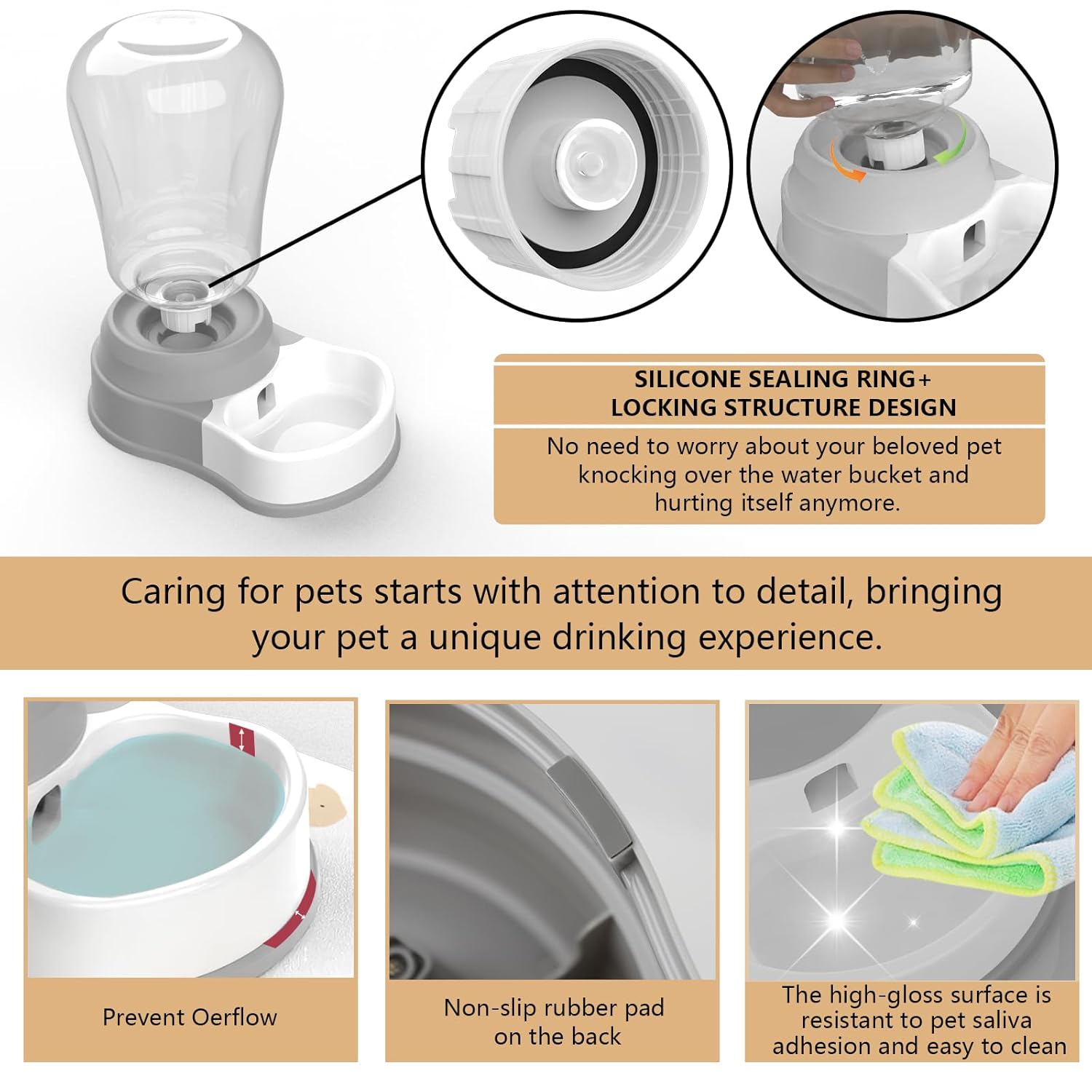 SILICONE SEALING RING+
LOCKING STRUCTURE DESIGN

No need to worry about your beloved pet knocking over the water bucket and hurting itself anymore.

Caring for pets starts with attention to detail, bringing your pet a unique drinking experience.

Prevent Oerflow

Non-slip rubber pad on the back

The high-gloss surface is resistant to pet saliva adhesion and easy to clean