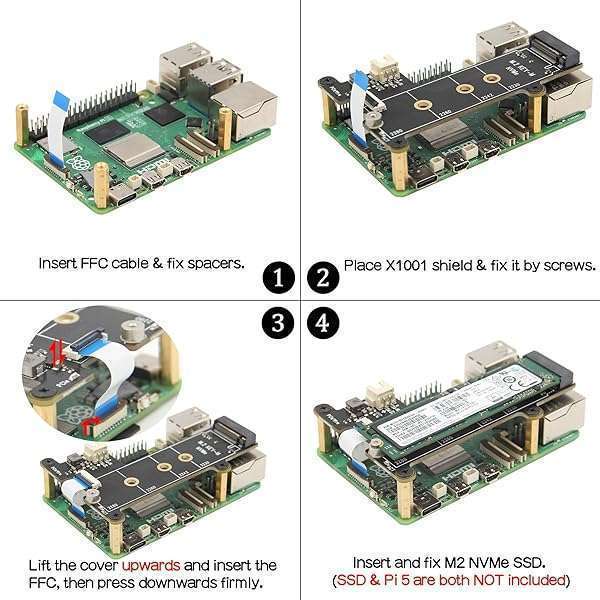 Insert FFC cable & fix spacers.

1

2

Place X1001 shield & fix it by screws.

3

4

Lift the cover upwards and insert the FFC, then press downwards firmly.

Insert and fix M2 NVMe SSD. (SSD & Pi 5 are both NOT included)