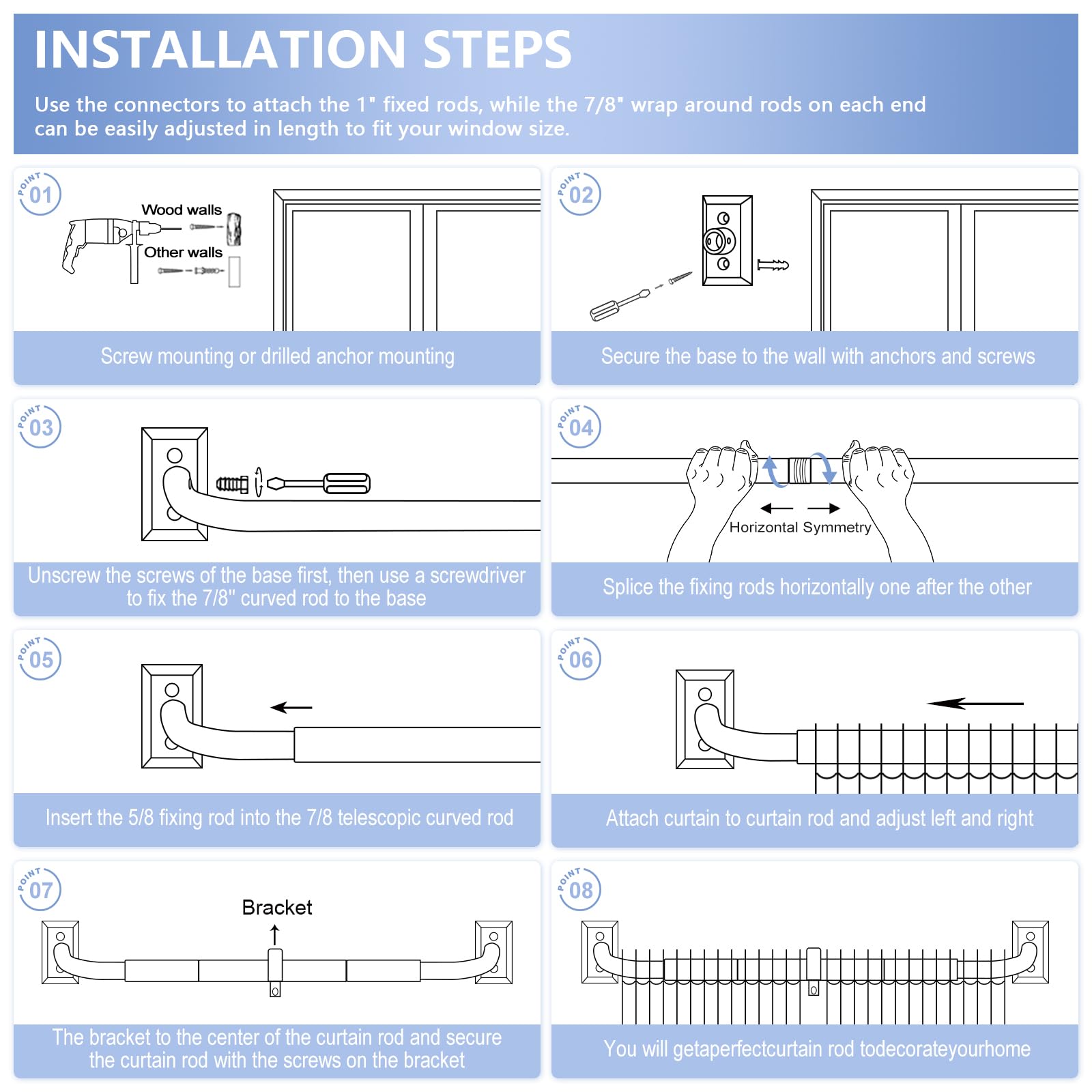 INSTALLATION STEPS

Use the connectors to attach the 1" fixed rods, while the 7/8" wrap around rods on each end can be easily adjusted in length to fit your window size.

POINT 01

Wood walls

Other walls

Screw mounting or drilled anchor mounting

POINT 02

Secure the base to the wall with anchors and screws

POINT 03

Unscrew the screws of the base first, then use a screwdriver to fix the 7/8" curved rod to the base

POINT 04

Horizontal Symmetry

Splice the fixing rods horizontally one after the other

POINT 05

Insert the 5/8 fixing rod into the 7/8 telescopic curved rod

POINT 06

Attach curtain to curtain rod and adjust left and right

POINT 07

Bracket

The bracket to the center of the curtain rod and secure the curtain rod with the screws on the bracket

POINT 08

You will getaperfectcurtain rod todecorateyourhome