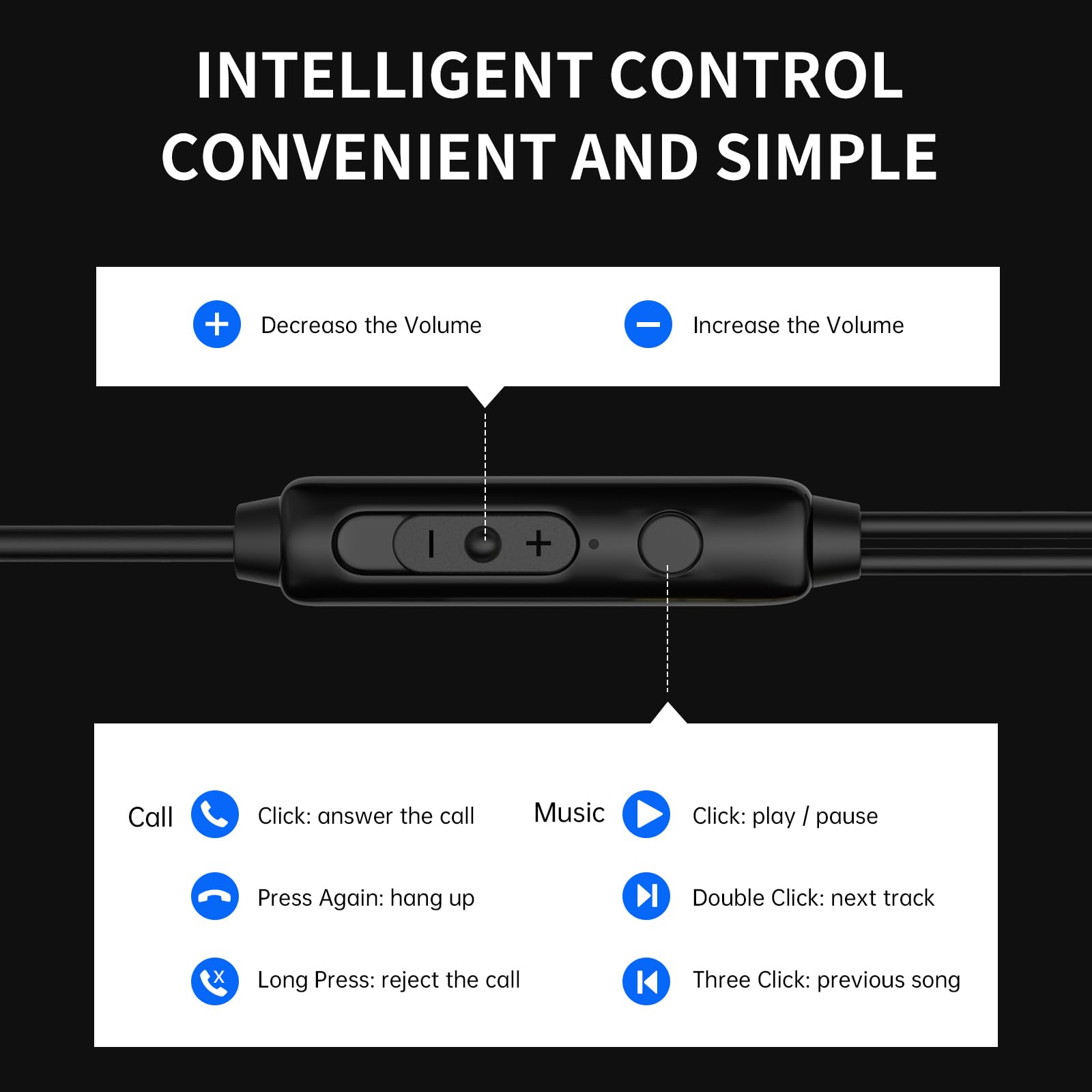 INTELLIGENT CONTROL
CONVENIENT AND SIMPLE

Decreaso the Volume

Increase the Volume

Call

Click: answer the call

Press Again: hang up

Long Press: reject the call

Music

Click: play / pause

Double Click: next track

Three Click: previous song