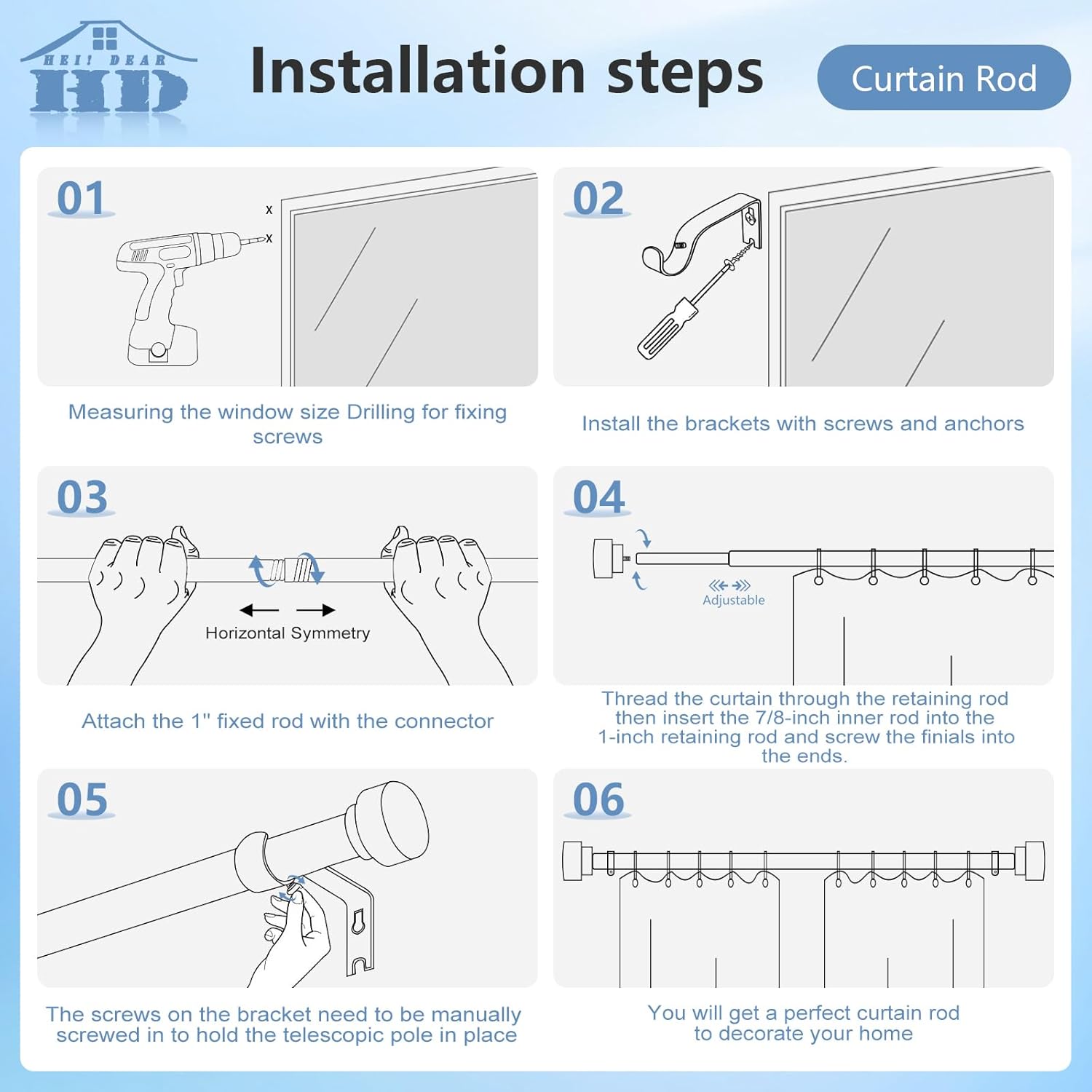 HEI! DEAR
HD

Installation steps

Curtain Rod

01

x
x

Measuring the window size Drilling for fixing screws

02

Install the brackets with screws and anchors

03

Horizontal Symmetry

Attach the 1" fixed rod with the connector

04

Adjustable

Thread the curtain through the retaining rod then insert the 7/8-inch inner rod into the 1-inch retaining rod and screw the finials into the ends.

05

The screws on the bracket need to be manually screwed in to hold the telescopic pole in place

06

You will get a perfect curtain rod to decorate your home