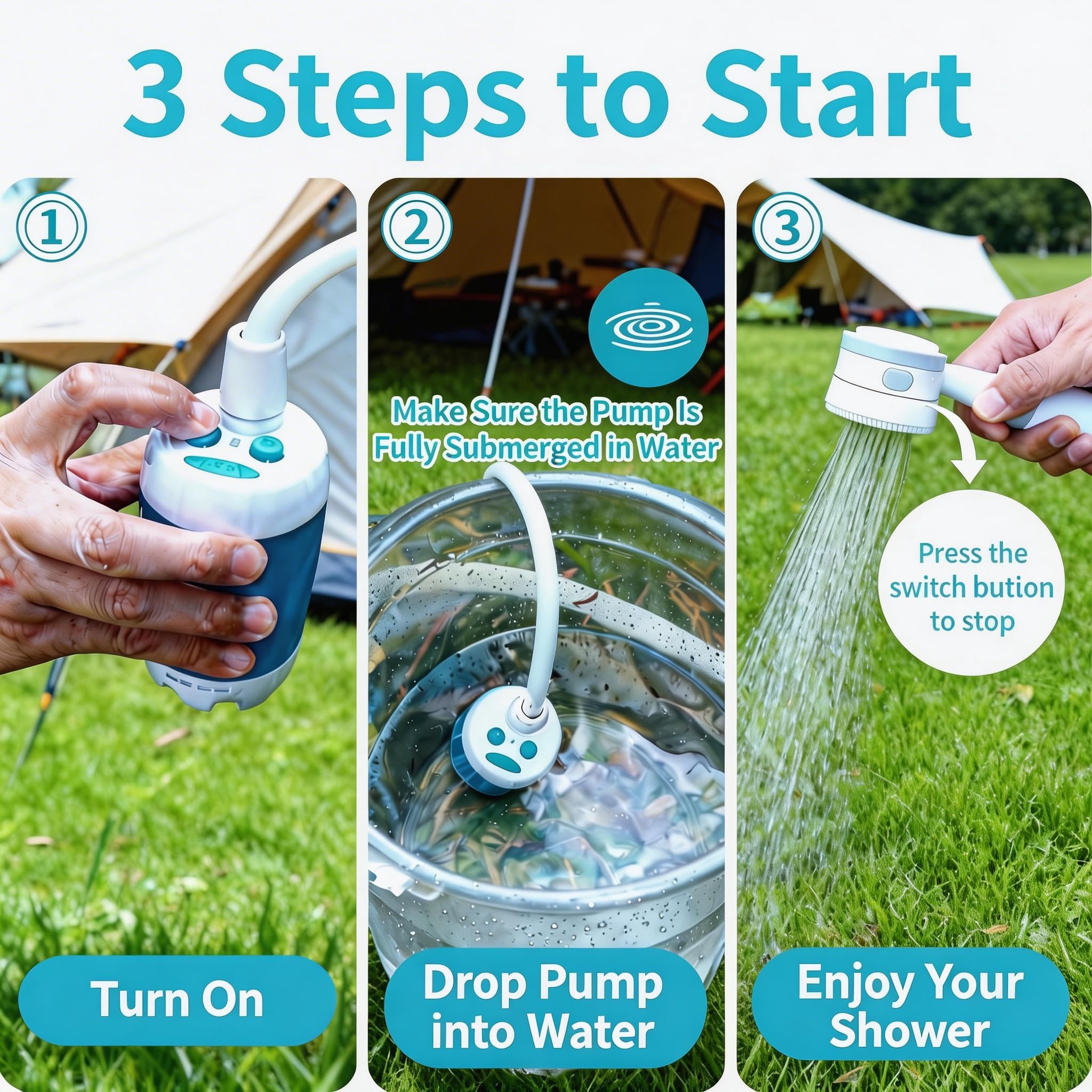 3 Steps to Start

①

Turn On

②

Make Sure the Pump Is Fully Submerged in Water

Drop Pump into Water

③

Press the switch bution to stop

Enjoy Your Shower