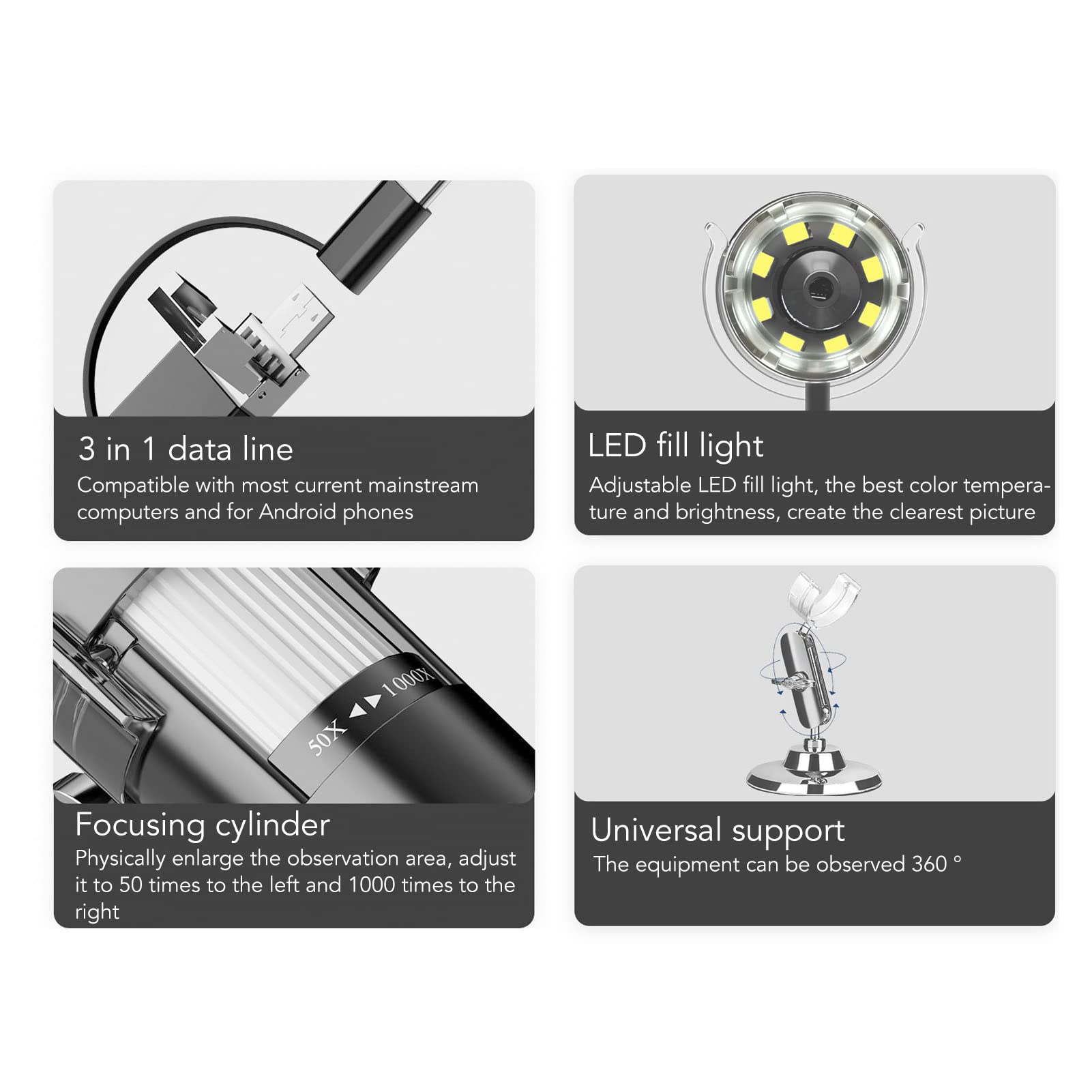 3 in 1 data line
Compatible with most current mainstream computers and for Android phones

LED fill light
Adjustable LED fill light, the best color temperature and brightness, create the clearest picture

50X ◀▶ 1000X

Focusing cylinder
Physically enlarge the observation area, adjust it to 50 times to the left and 1000 times to the right

Universal support
The equipment can be observed 360 °