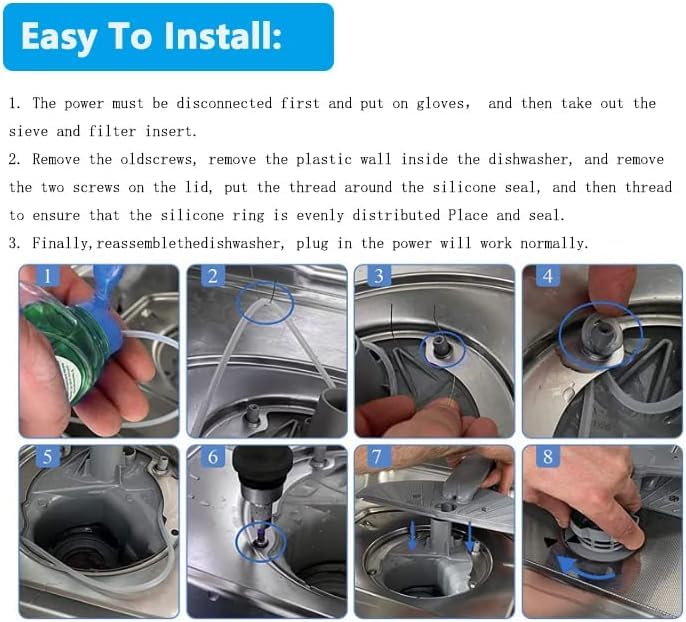 Easy To Install:

1. The power must be disconnected first and put on gloves, and then take out the sieve and filter insert.

2. Remove the oldscrews, remove the plastic wall inside the dishwasher, and remove the two screws on the lid, put the thread around the silicone seal, and then thread to ensure that the silicone ring is evenly distributed Place and seal.

3. Finally,reassemblethedishwasher, plug in the power will work normally.

1

2

3

4

5

6

7

8