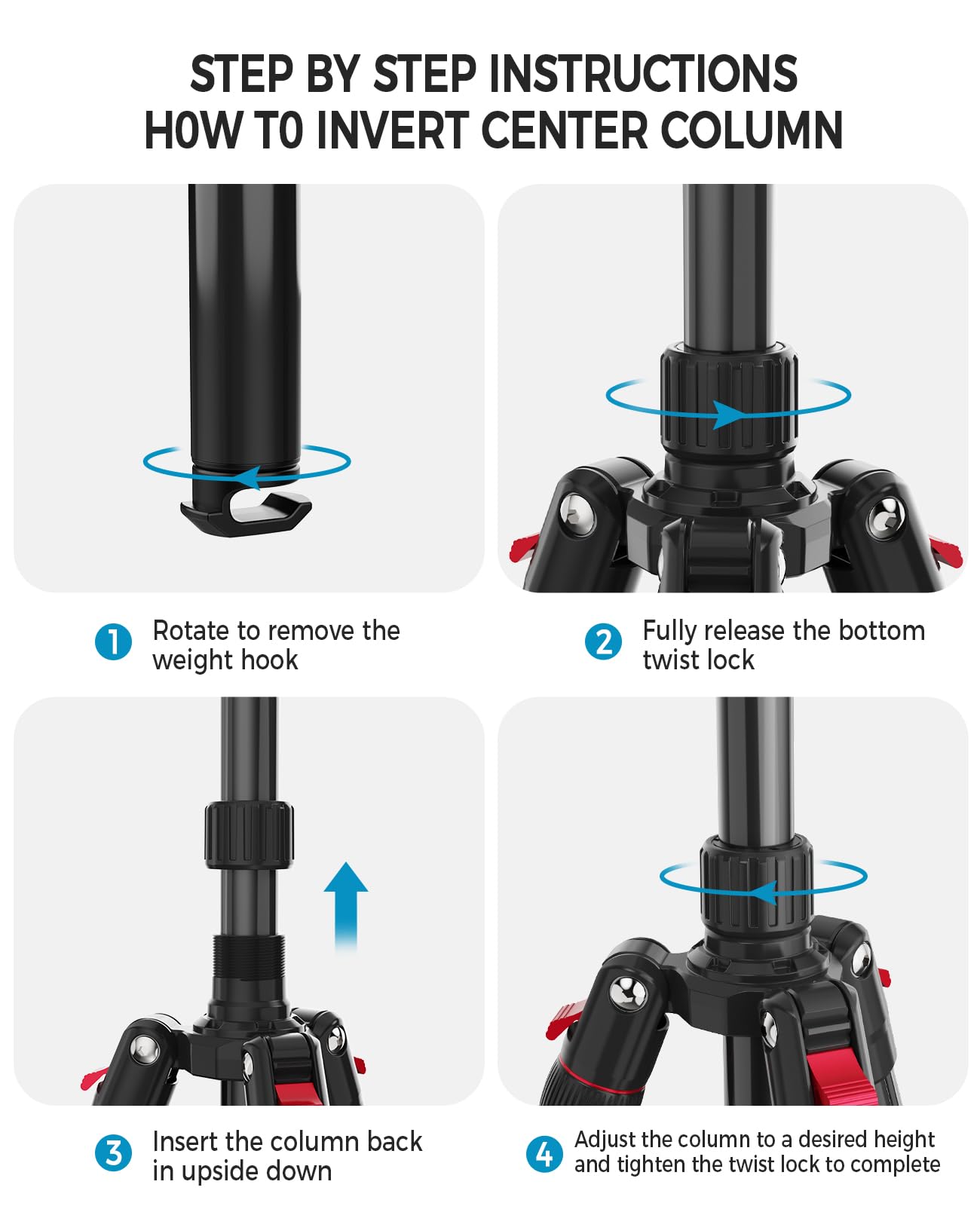 STEP BY STEP INSTRUCTIONS
H0W T0 INVERT CENTER COLUMN

1 Rotate to remove the weight hook

2 Fully release the bottom twist lock

3 Insert the column back in upside down

4 Adjust the column to a desired height and tighten the twist lock to complete