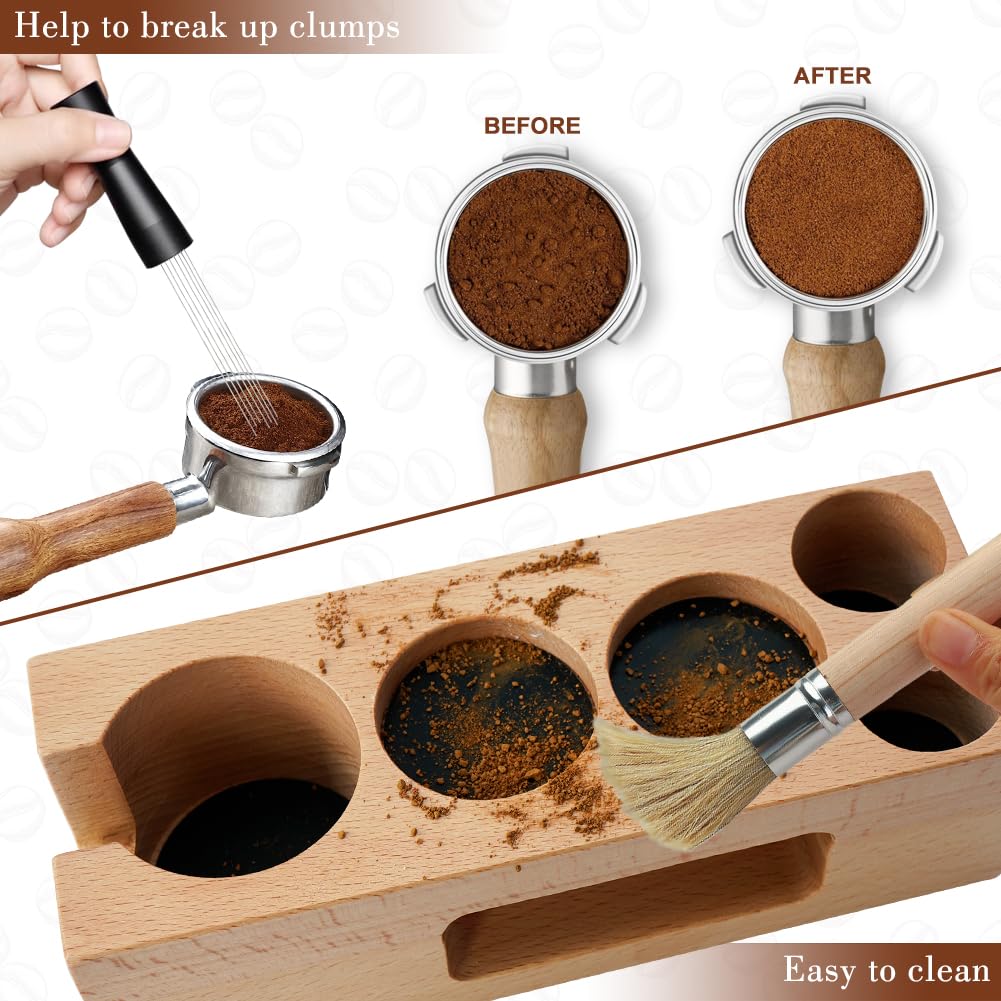 Help to break up clumps

BEFORE

AFTER

Easy to clean