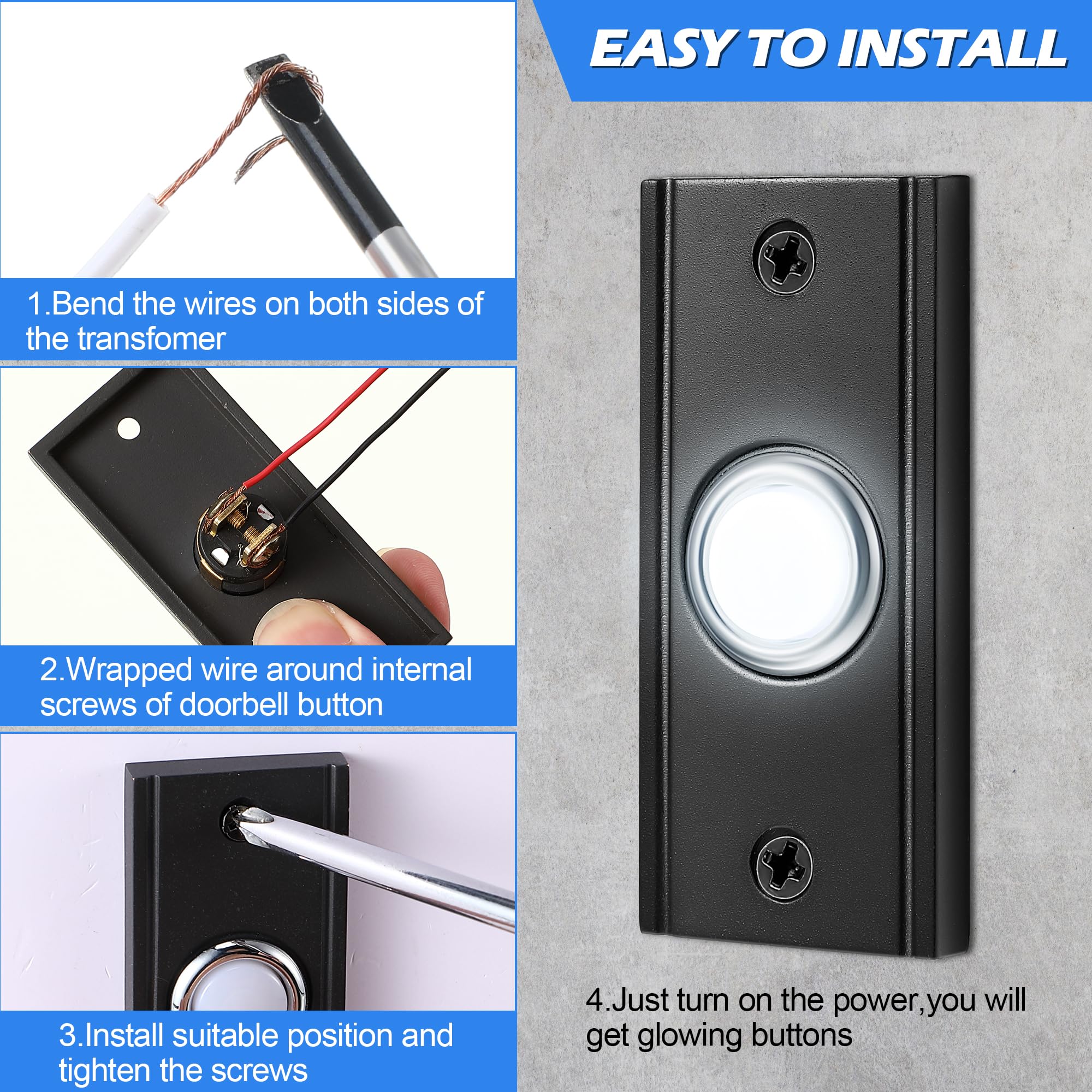 EASY TO INSTALL

1.Bend the wires on both sides of the transfomer

2.Wrapped wire around internal screws of doorbell button

3.Install suitable position and tighten the screws

4.Just turn on the power,you will get glowing buttons