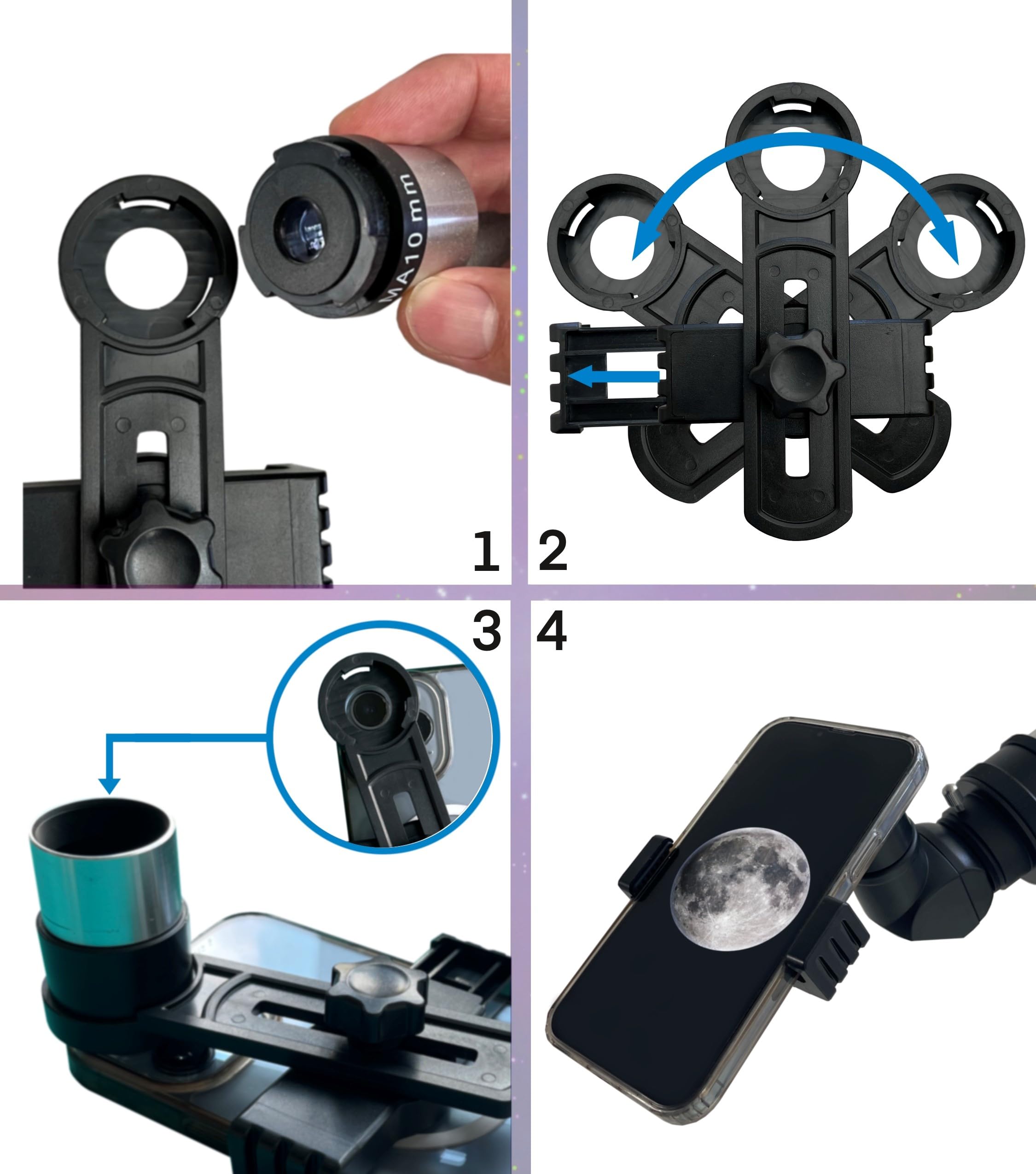 MA10 mm

1

2

3

4