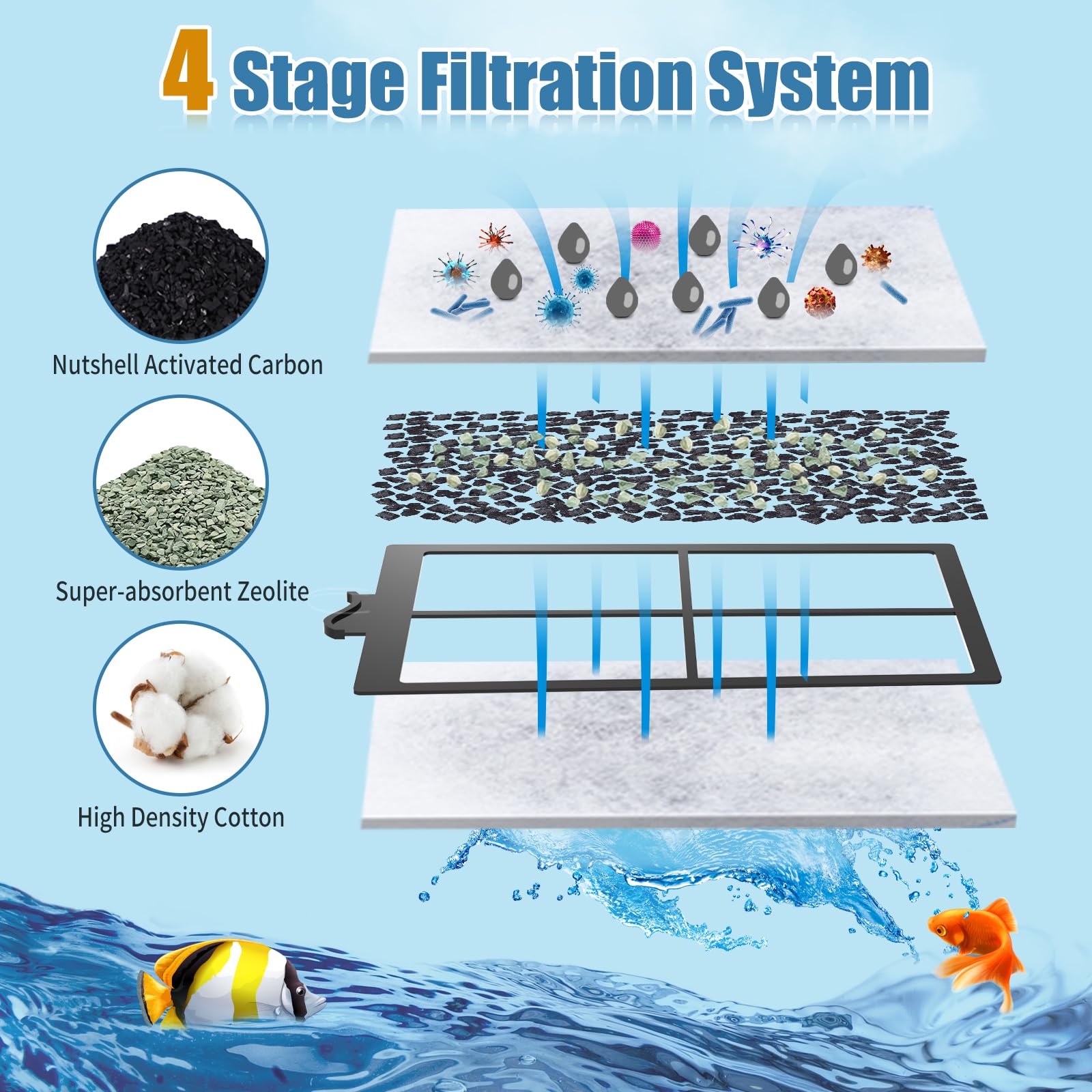 4 Stage Filtration System

Nutshell Activated Carbon

Super-absorbent Zeolite

High Density Cotton