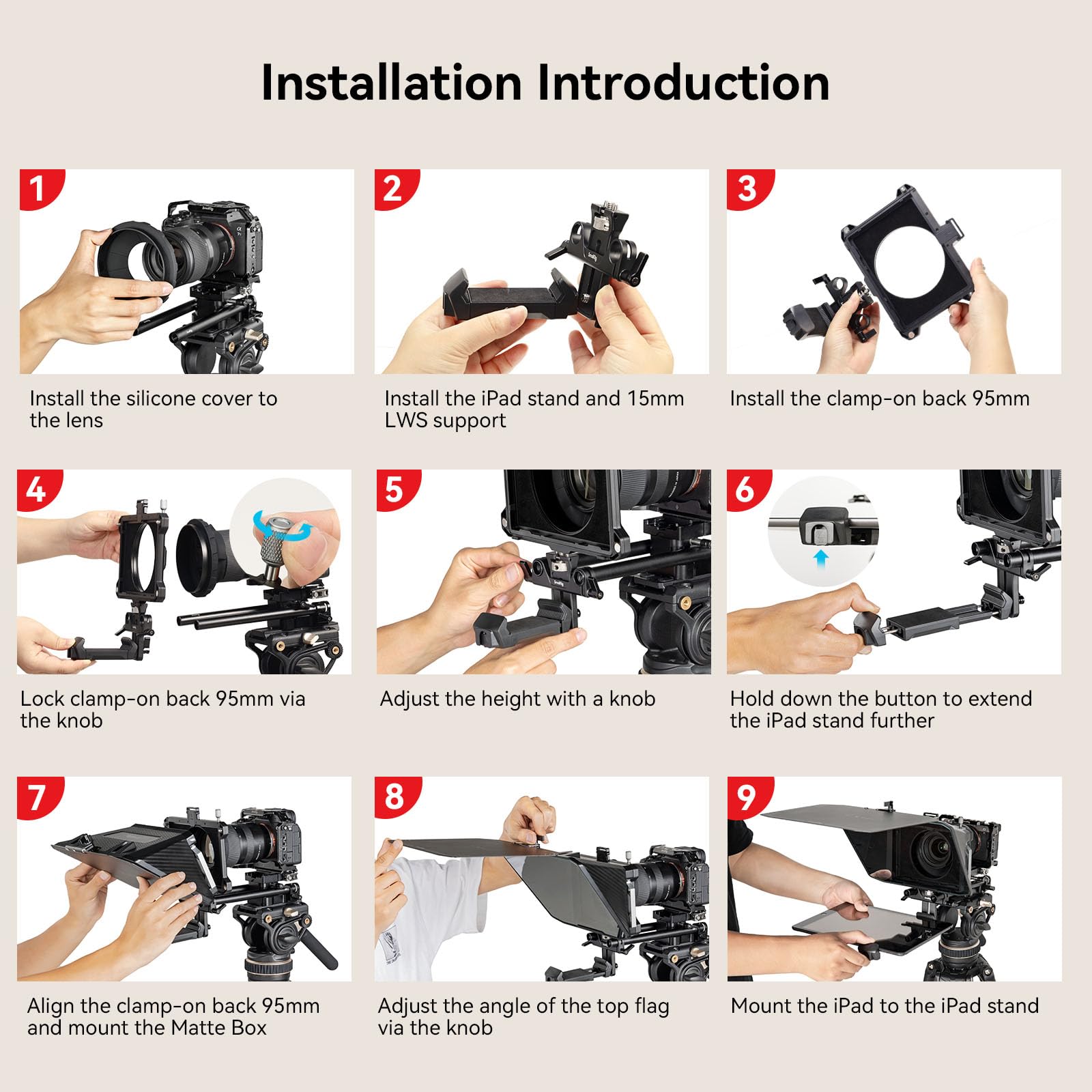 Installation Introduction

1

Install the silicone cover to the lens

2

Install the iPad stand and 15mm LWS support

3

Install the clamp-on back 95mm

4

Lock clamp-on back 95mm via the knob

5

Adjust the height with a knob

6

Hold down the button to extend the iPad stand further

7

Align the clamp-on back 95mm and mount the Matte Box

8

Adjust the angle of the top flag via the knob

9

Mount the iPad to the iPad stand