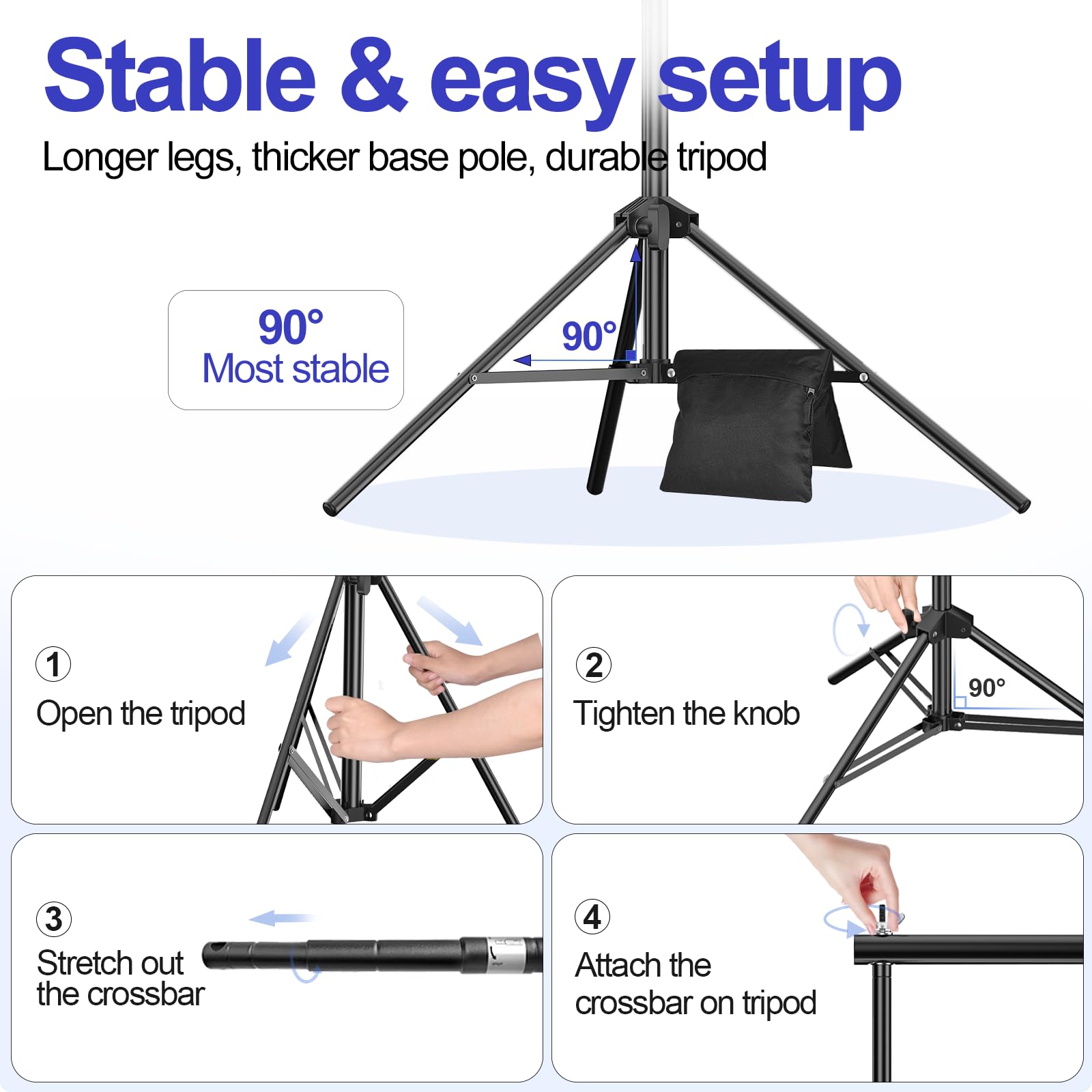 Stable & easy setup

Longer legs, thicker base pole, durable tripod

90°
Most stable

90°

1
Open the tripod

2
Tighten the knob

90°

3
Stretch out the crossbar

4
Attach the crossbar on tripod