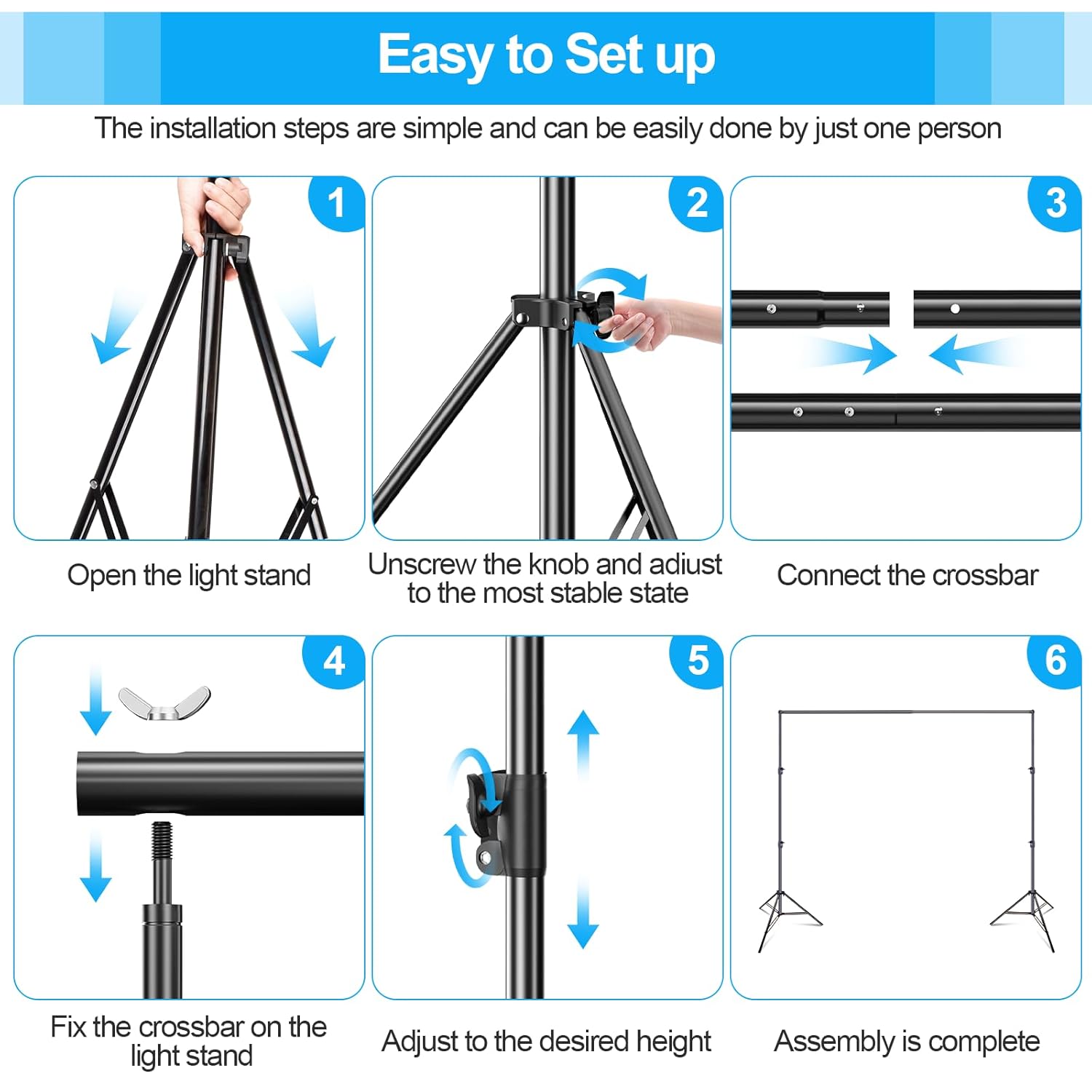 Easy to Set up

The installation steps are simple and can be easily done by just one person

1

Open the light stand

2

Unscrew the knob and adiust to the most stable state

3

Connect the crossbar

4

Fix the crossbar on the light stand

5

Adjust to the desired height

6

Assembly is complete