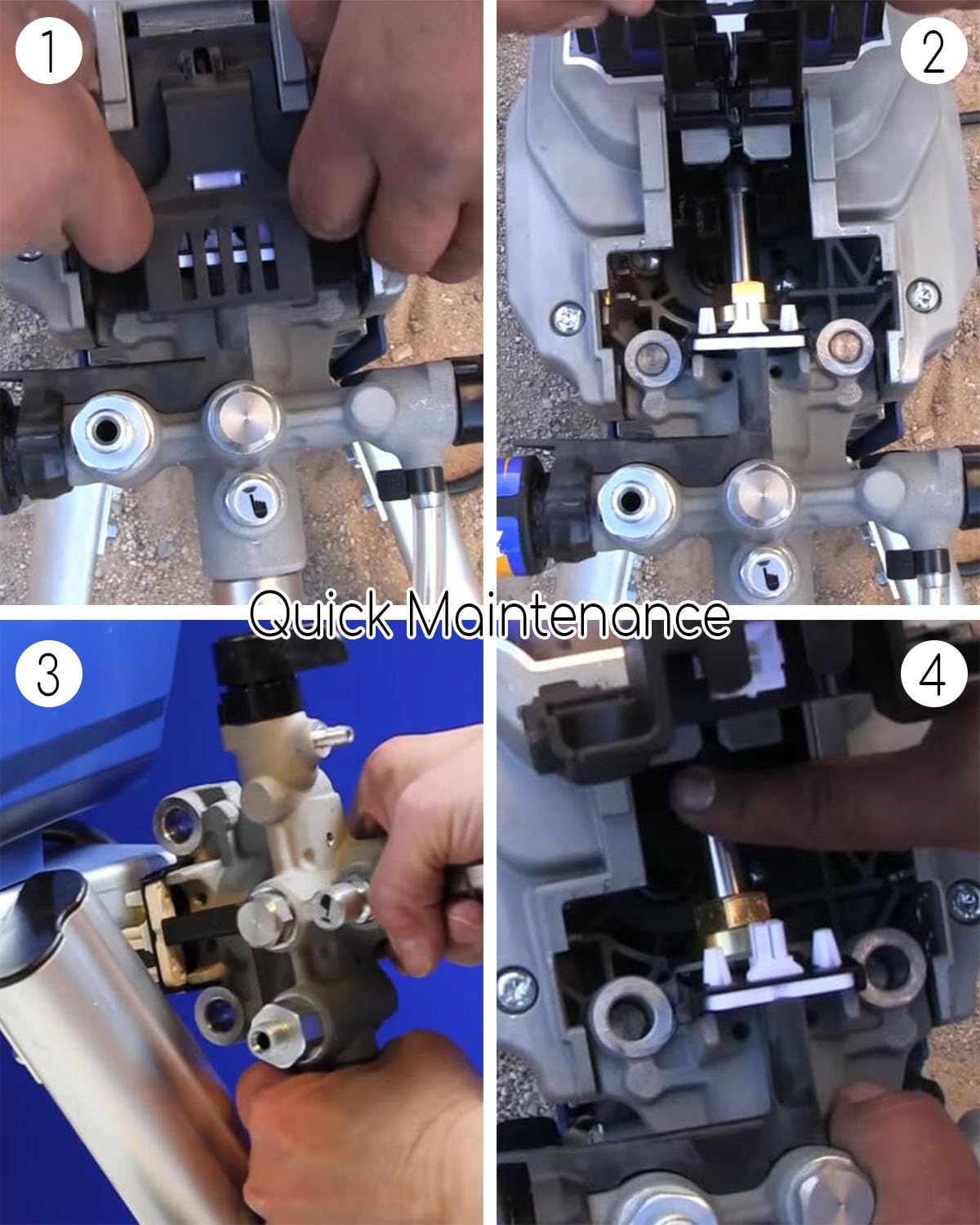 1

2

Quick Maintenance

3

4