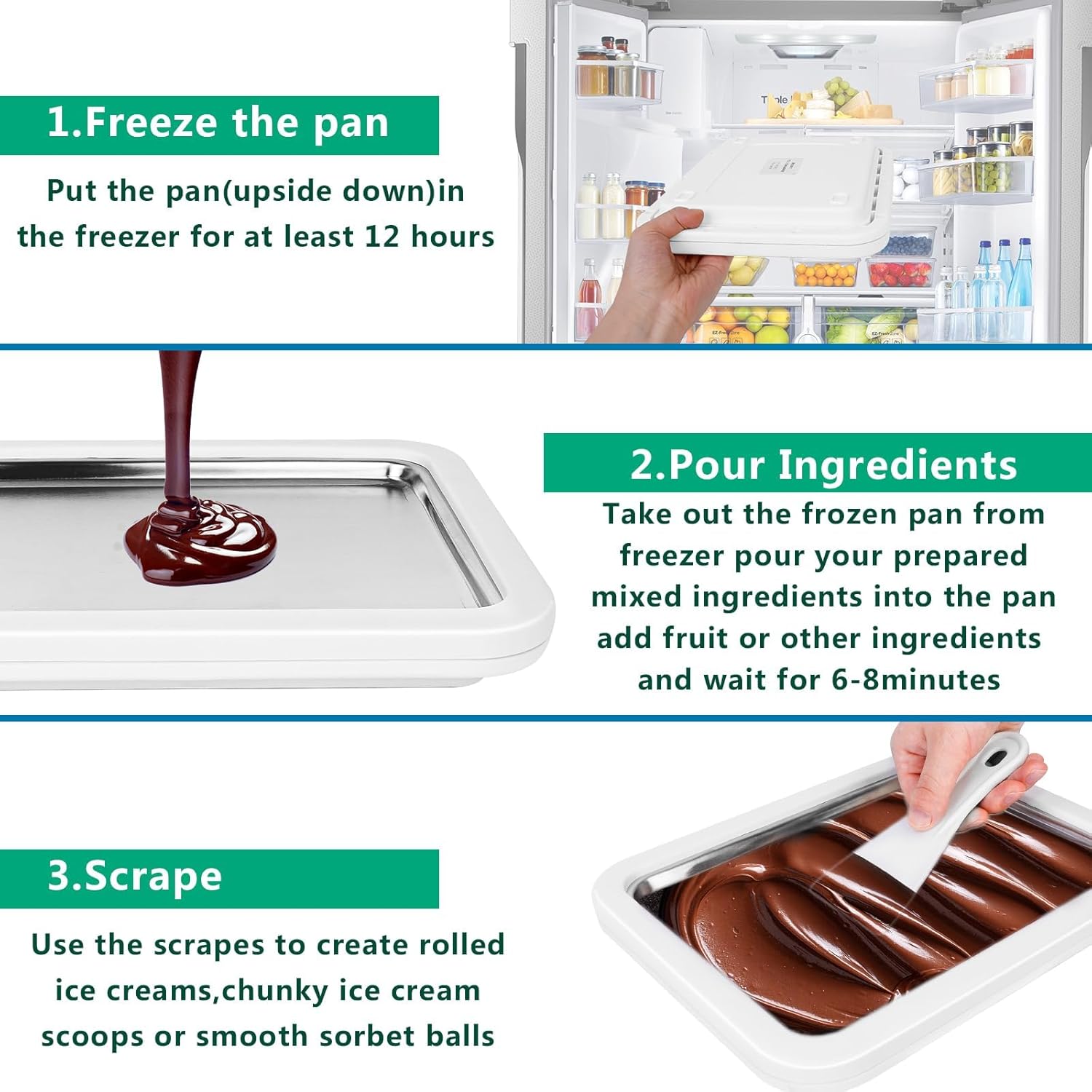 1.Freeze the pan

Put the pan(upside down)in the freezer for at least 12 hours

2.Pour Ingredients

Take out the frozen pan from freezer pour your prepared mixed ingredients into the pan add fruit or other ingredients and wait for 6-8minutes

3.Scrape

Use the scrapes to create rolled ice creams,chunky ice cream scoops or smooth sorbet balls