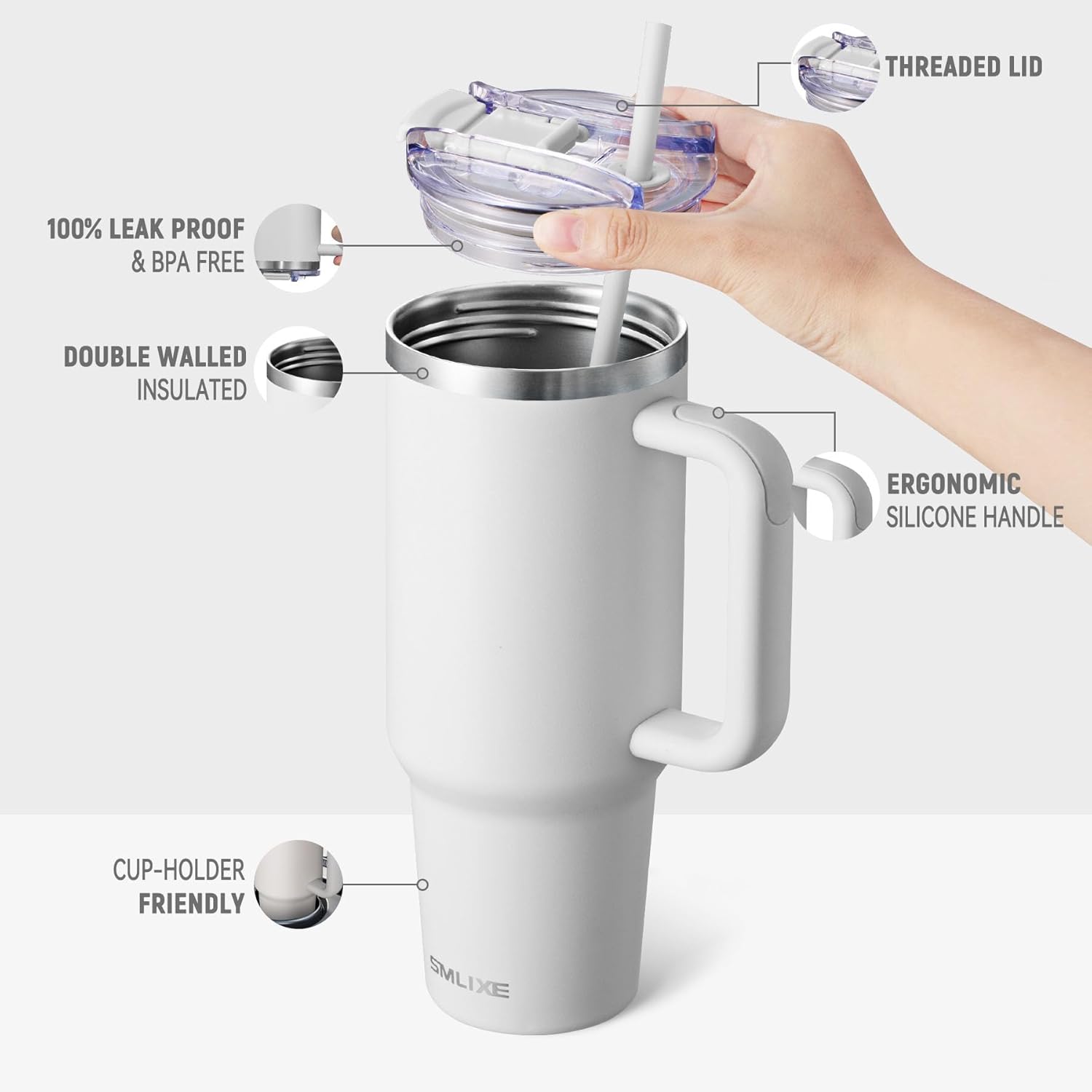 THREADED LID

100% LEAK PROOF
& BPA FREE

DOUBLE WALLED
INSULATED

ERGONOMIC
SILICONE HANDLE

CUP-HOLDER
FRIENDLY

SMLIXE