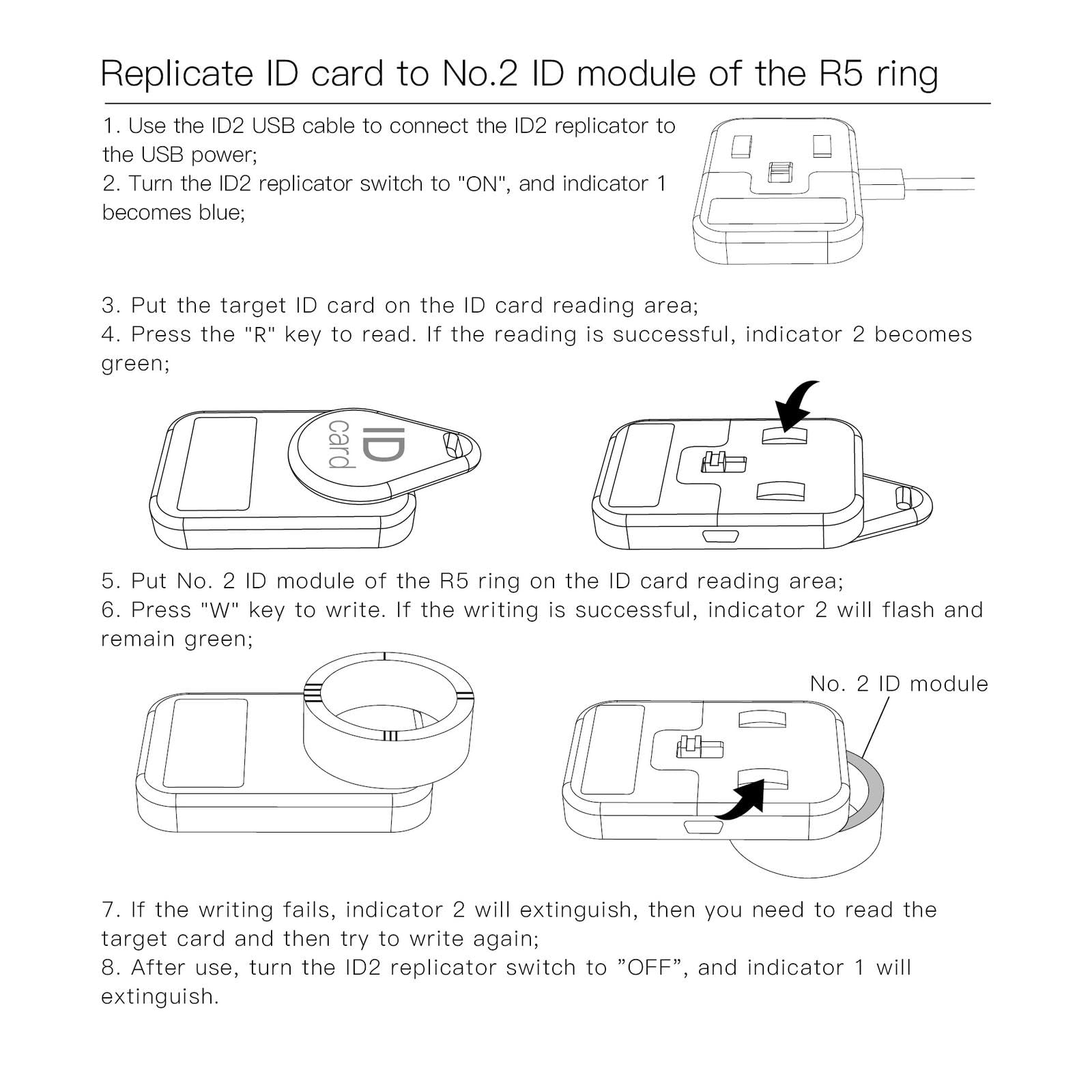 Replicate ID card to No.2 ID module of the R5 ring

1. Use the ID2 USB cable to connect the ID2 replicator to the USB power;
2. Turn the ID2 replicator switch to "ON", and indicator 1 becomes blue;

3. Put the target ID card on the ID card reading area;
4. Press the "R" key to read. If the reading is successful, indicator 2 becomes green;

ID card

5. Put No. 2 ID module of the R5 ring on the ID card reading area;
6. Press "W" key to write. If the writing is successful, indicator 2 will flash and remain green;

No. 2 ID module

7. If the writing fails, indicator 2 will extinguish, then you need to read the target card and then try to write again;
8. After use, turn the ID2 replicator switch to ”OFF”, and indicator 1 will extinguish.