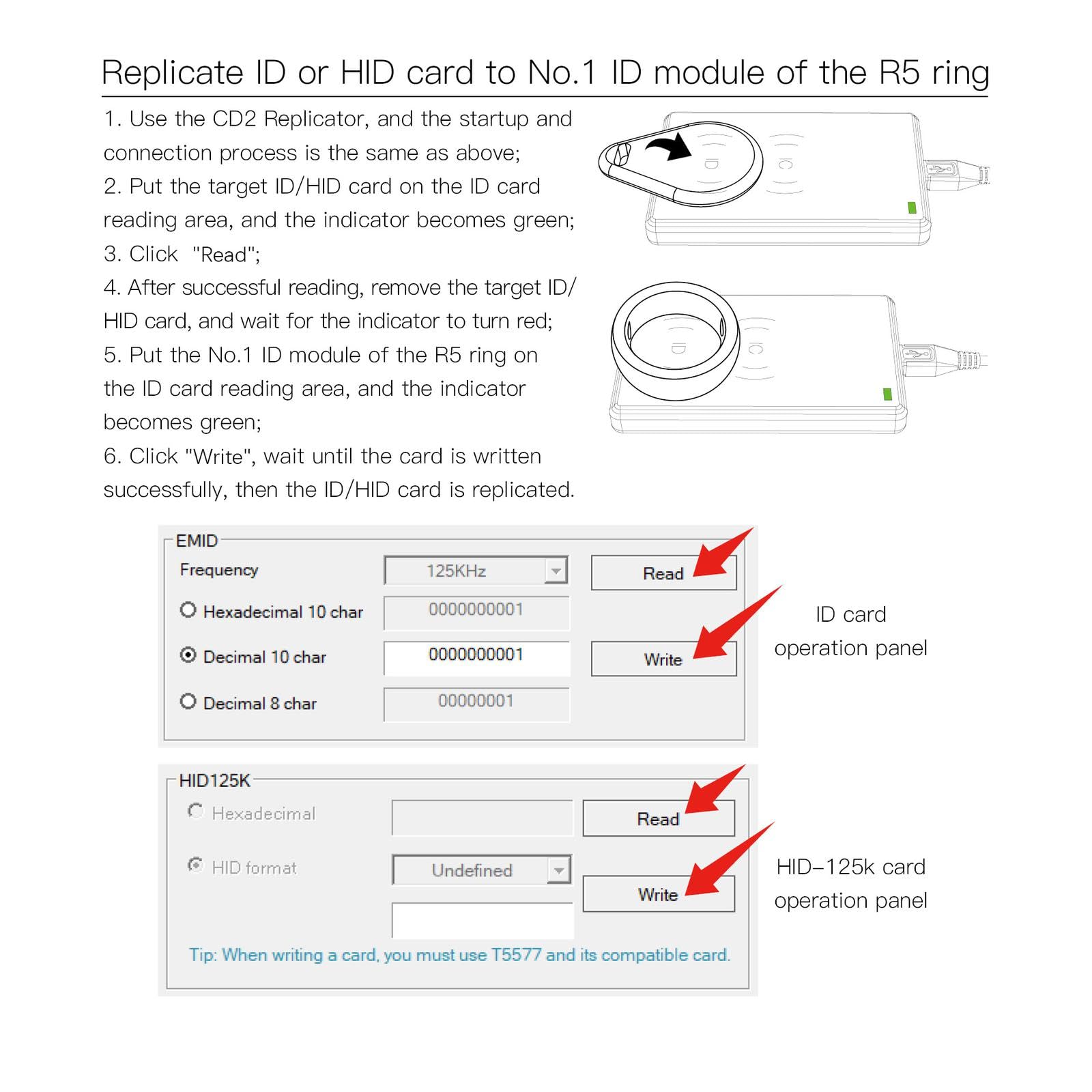 Replicate ID or HID card to No.1 ID module of the R5 ring

1. Use the CD2 Replicator, and the startup and connection process is the same as above;
2. Put the target ID/HID card on the ID card reading area, and the indicator becomes green;
3. Click "Read";
4. After successful reading, remove the target ID/HID card, and wait for the indicator to turn red;
5. Put the No.1 ID module of the R5 ring on the ID card reading area, and the indicator becomes green;
6. Click "Write", wait until the card is written successfully, then the ID/HID card is replicated.

EMID
Frequency
125KHz
Read
Hexadecimal 10 char
0000000001
Decimal 10 char
0000000001
Write
Decimal 8 char
00000001

ID card operation panel

HID125K
Hexadecimal
Read
HID format
Undefined
Write
Tip: When writing a card, you must use T5577 and its compatible card.

HID-125k card operation panel