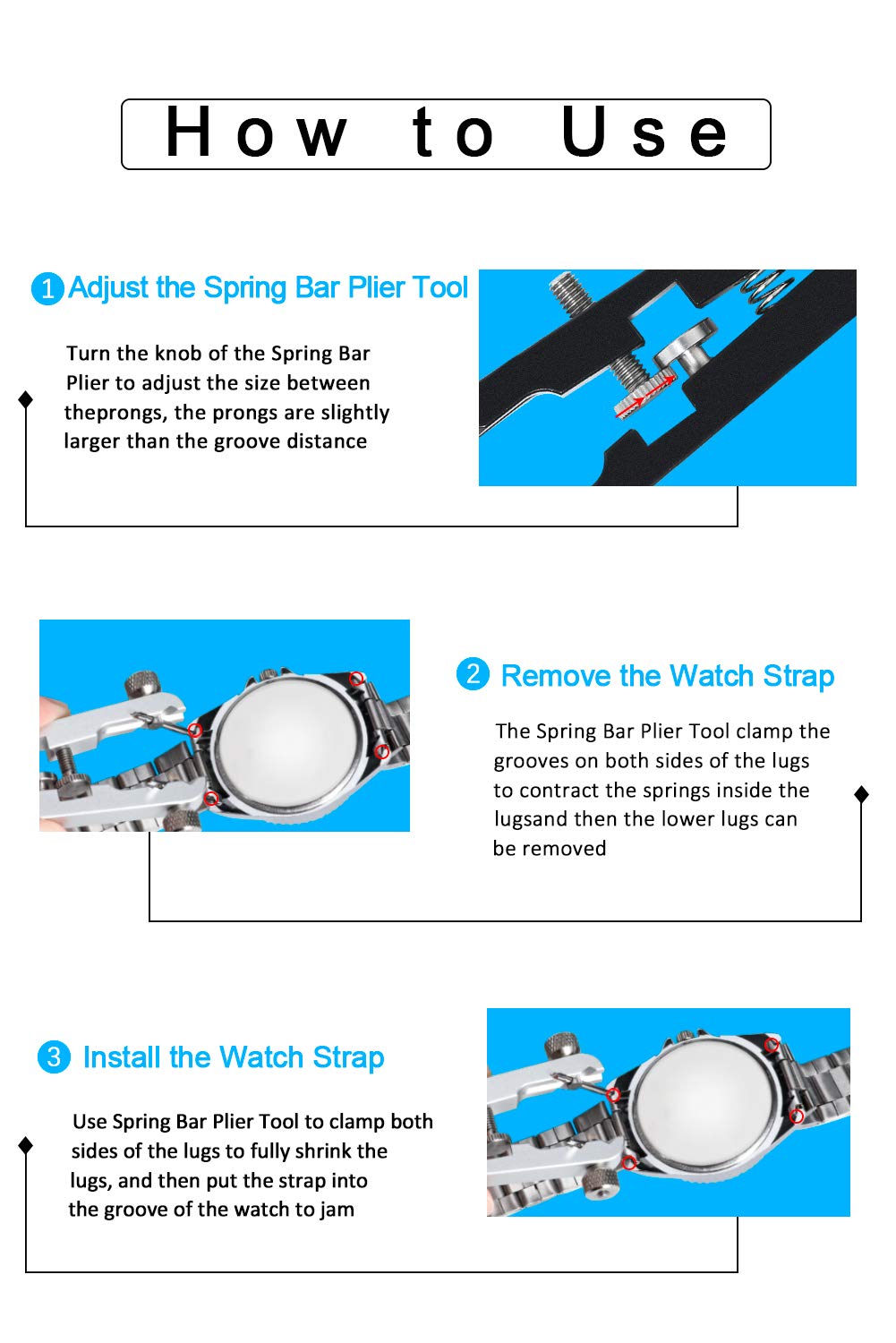 How to Use

1 Adjust the Spring Bar Plier Tool

Turn the knob of the Spring Bar Plier to adjust the size between theprongs, the prongs are slightly larger than the groove distance

2 Remove the Watch Strap

The Spring Bar Plier Tool clamp the grooves on both sides of the lugs to contract the springs inside the lugsand then the lower lugs can be removed

3 Install the Watch Strap

Use Spring Bar Plier Tool to clamp both sides of the lugs to fully shrink the lugs, and then put the strap into the groove of the watch to jam