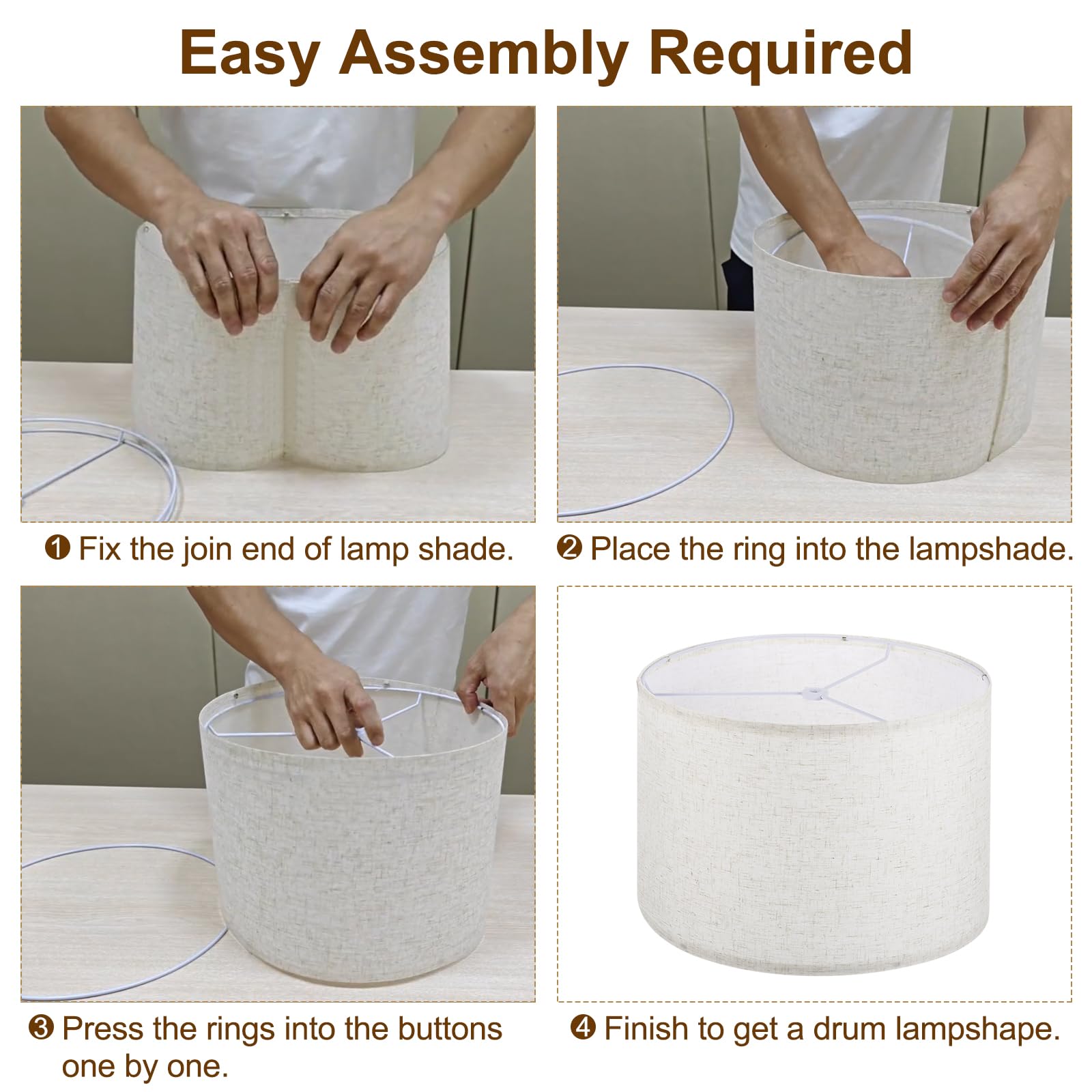 Easy Assembly Required

❶ Fix the join end of lamp shade.

❷ Place the ring into the lampshade.

❸ Press the rings into the buttons one by one.

❹ Finish to get a drum lampshape.