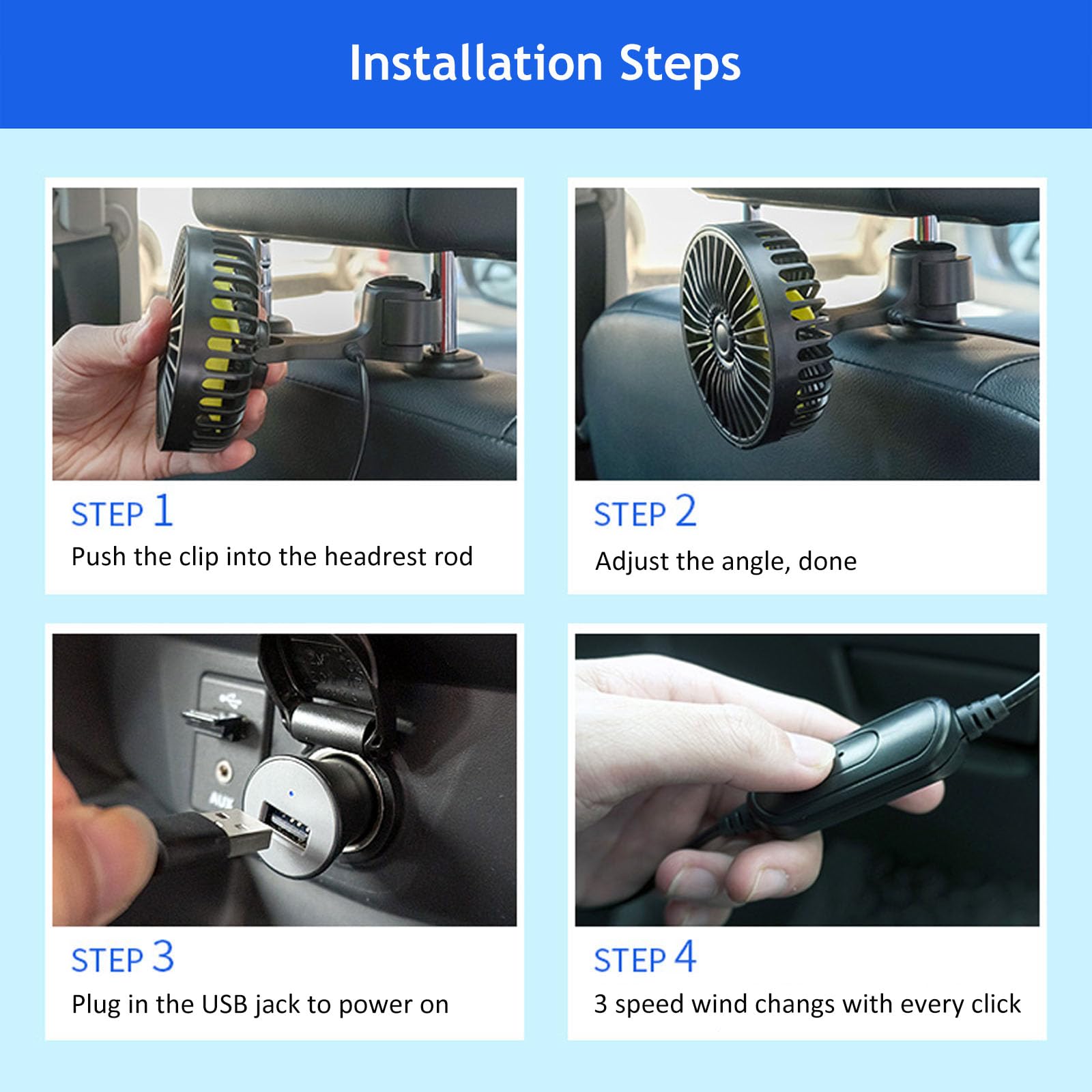 Installation Steps

STEP 1
Push the clip into the headrest rod

STEP 2
Adjust the angle, done

AUX

STEP 3
Plug in the USB jack to power on

STEP 4
3 speed wind changs with every click