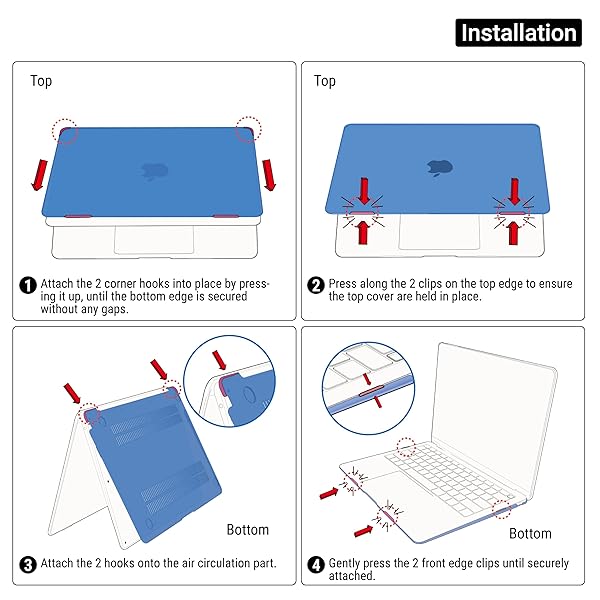 Installation

Top

1 Attach the 2 corner hooks into place by pressing it up, until the bottom edge is secured without any gaps.

Top

2 Press along the 2 clips on the top edge to ensure the top cover are held in place.

Bottom

3 Attach the 2 hooks onto the air circulation part.

Bottom

4 Gently press the 2 front edge clips until securely attached.