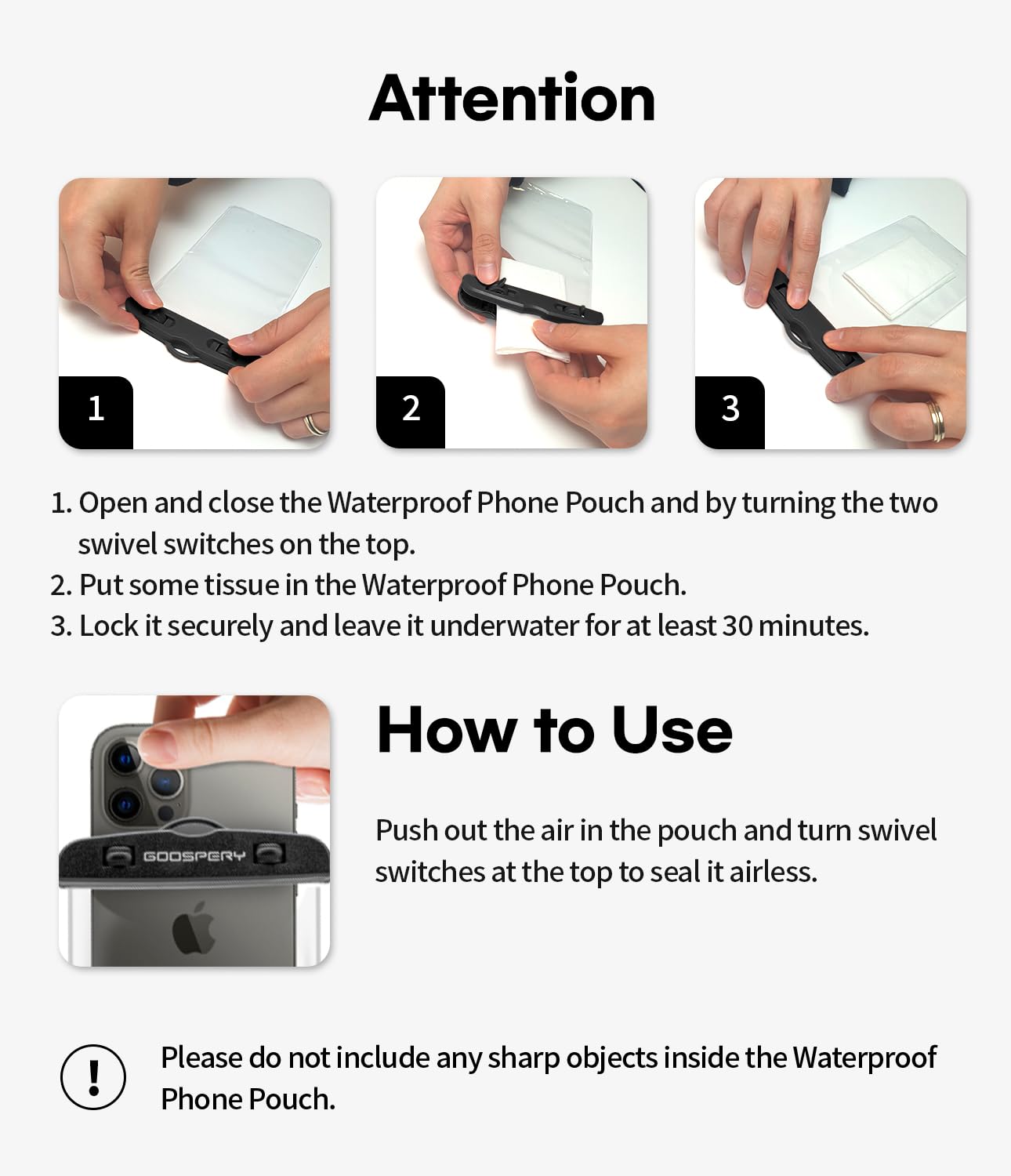 Attention

1

2

3

1. Open and close the Waterproof Phone Pouch and by turning the two swivel switches on the top.
2. Put some tissue in the Waterproof Phone Pouch.
3. Lock it securely and leave it underwater for at least 30 minutes.

GOOSPERY

How to Use

Push out the air in the pouch and turn swivel switches at the top to seal it airless.

!

Please do not include any sharp objects inside the Waterproof Phone Pouch.