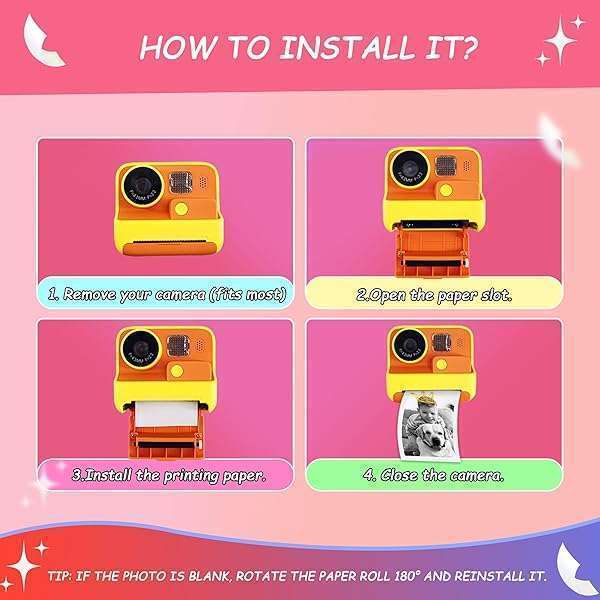 HOW TO INSTALL IT?

1. Remove your camera (fits most)

2.Open the paper slot.

3.Install the printing paper.

4. Close the camera.

TIP: IF THE PHOTO IS BLANK, ROTATE THE PAPER ROLL 180° AND REINSTALL IT.