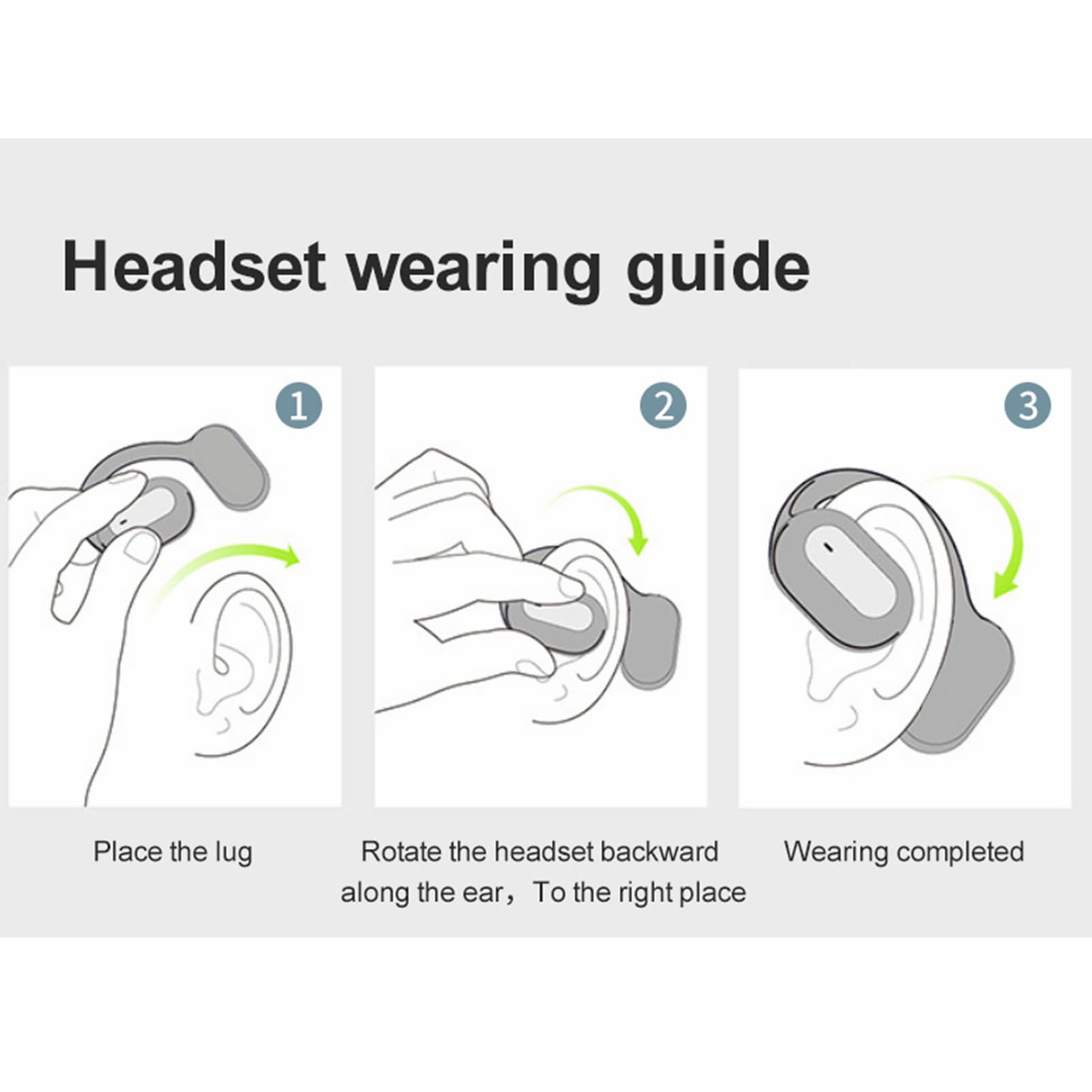 Headset wearing guide

1

2

3

Place the lug

Rotate the headset backward along the ear，To the right place

Wearing completed