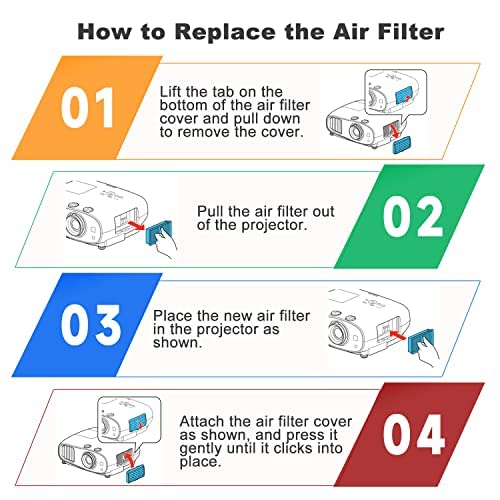 How to Replace the Air Filter

01

Lift the tab on the bottom of the air filter cover and pull down to remove the cover.

Pull the air filter out of the projector.

02

03

Place the new air filter in the projector as shown.

Attach the air filter cover as shown, and press it gently until it clicks into place.

04