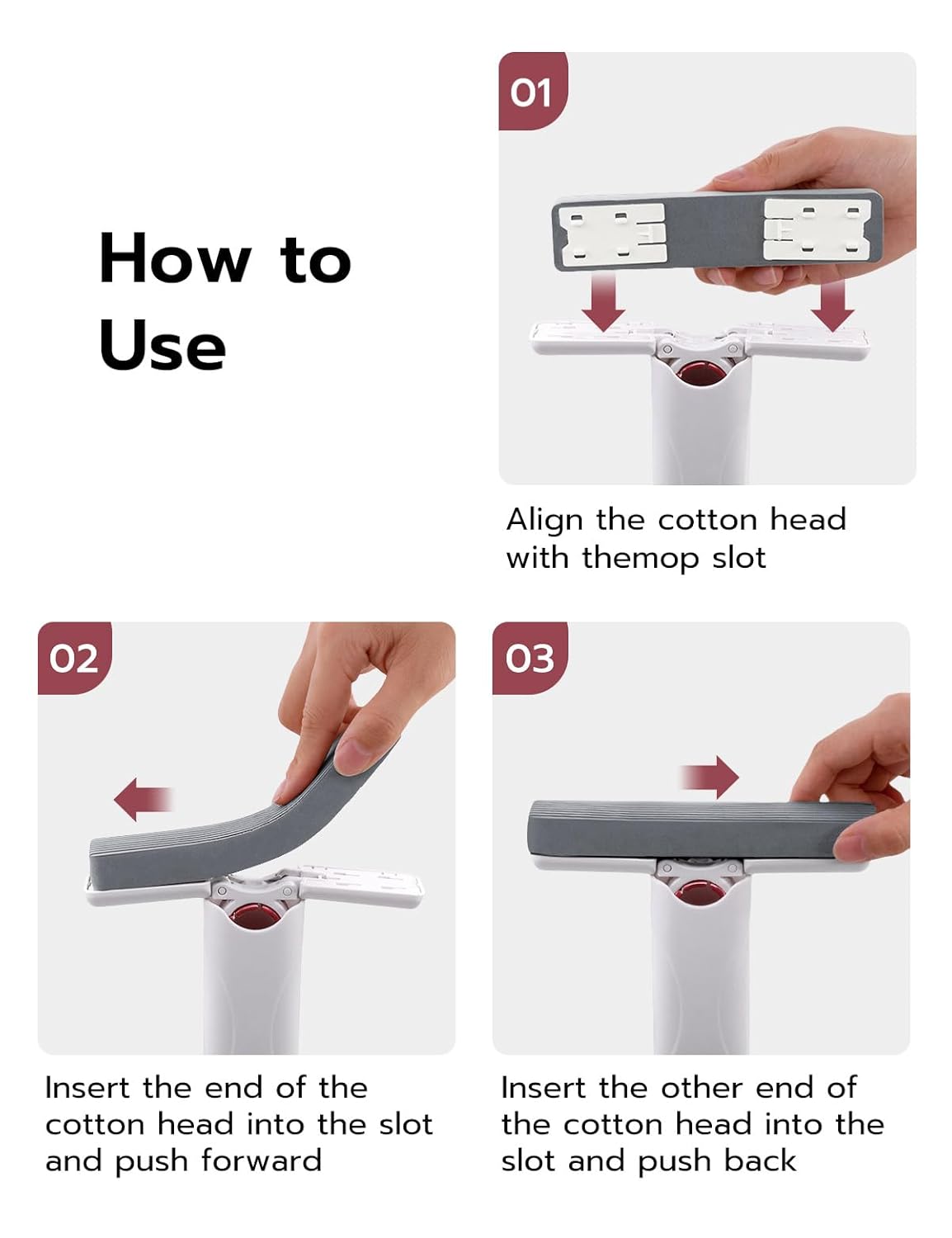 How to Use

01

Align the cotton head with themop slot

02

Insert the end of the cotton head into the slot and push forward

03

Insert the other end of the cotton head into the slot and push back