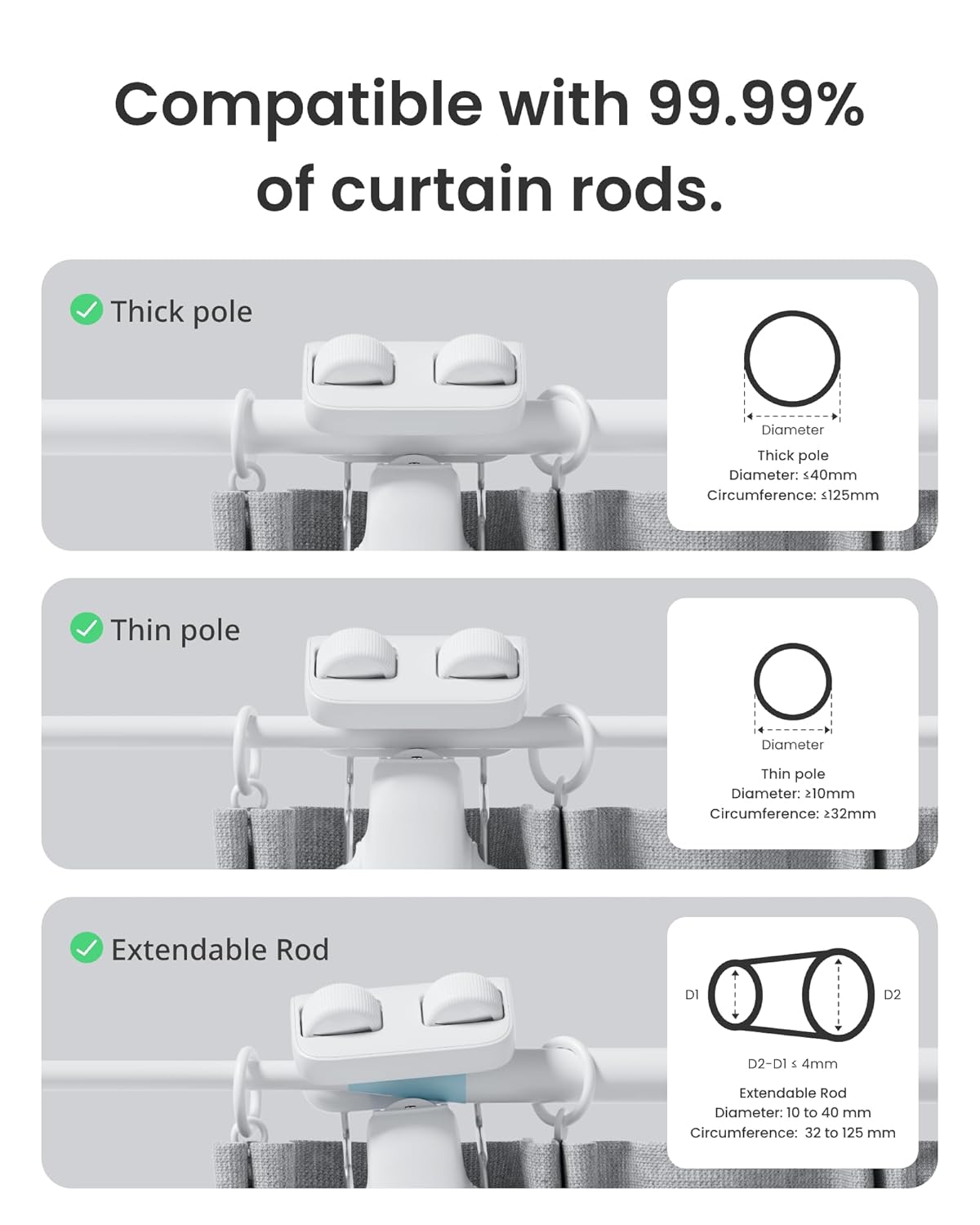 Compatible with 99.99% of curtain rods.

Thick pole

Diameter

Thick pole
Diameter: ≤40mm
Circumference: ≤125mm

Thin pole

Diameter

Thin pole
Diameter: ≥10mm
Circumference: ≥32mm

Extendable Rod

D1

D2

D2-D1 ≤ 4mm

Extendable Rod
Diameter: 10 to 40 mm
Circumference: 32 to 125 mm