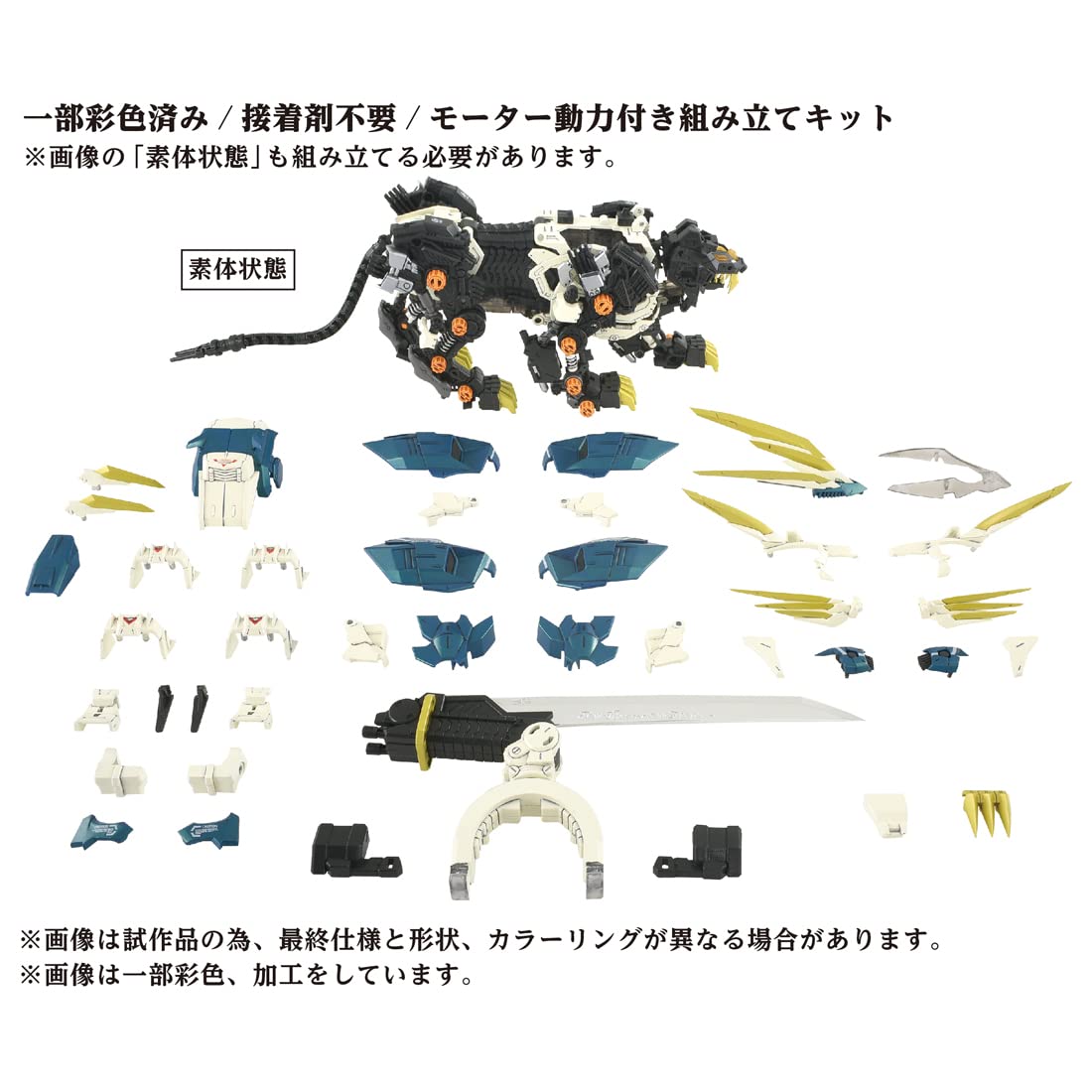 一部彩色済み / 接着剤不要 / モーター動力付き組み立てキット
※画像の「素体状態」も組み立てる必要があります。

素体状態

※画像は試作品の為、最終仕様と形状、カラーリングが異なる場合があります。
※画像は一部彩色、加工をしています。