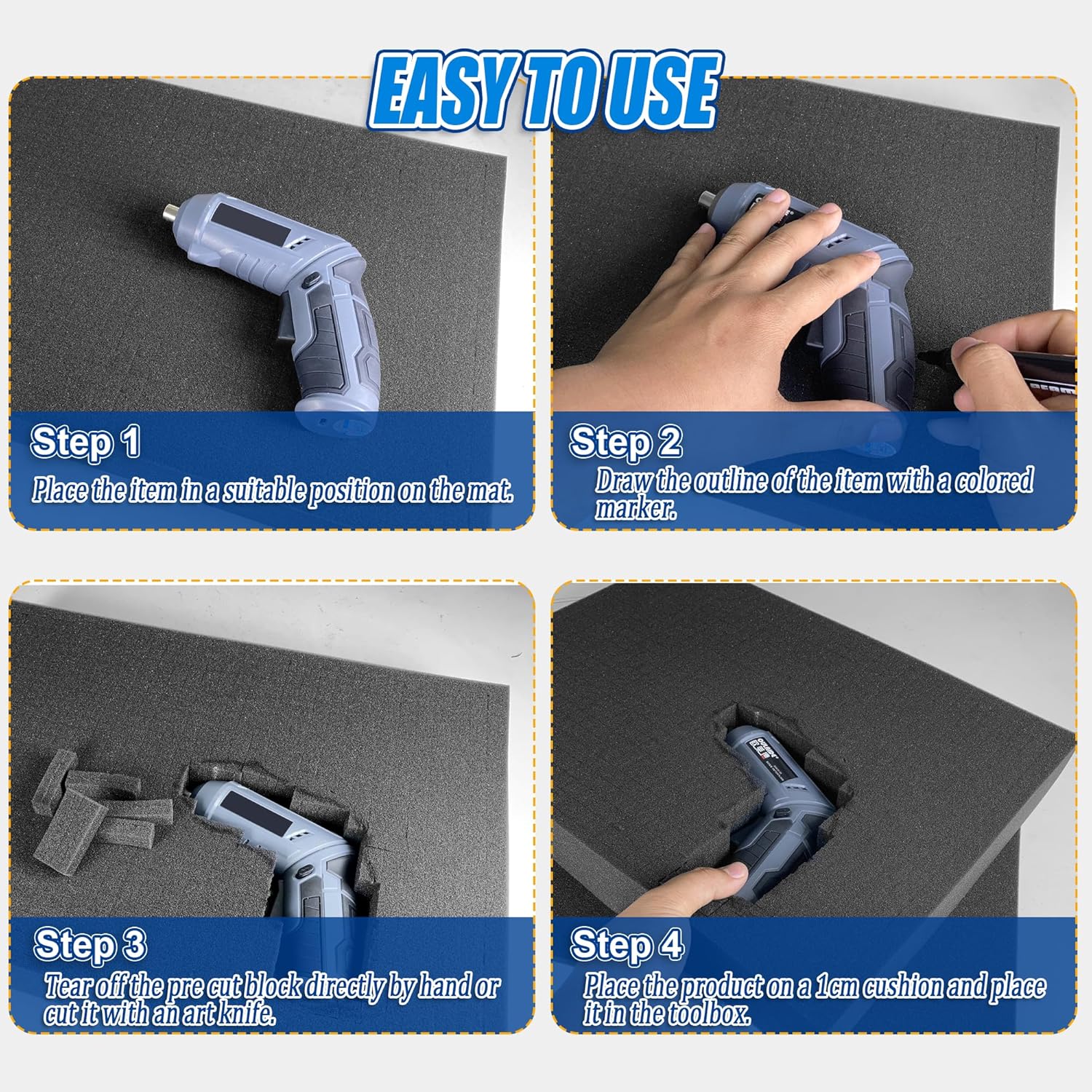 EASY TO USE

Step 1
Place the item in a suitable position on the mat.

Step 2
Draw the outline of the item with a colored marker.

Step 3
Tear off the pre cut block directly by hand or cut it with an art knife.

Step 4
Place the product on a 1cm cushion and place it in the toolbox.