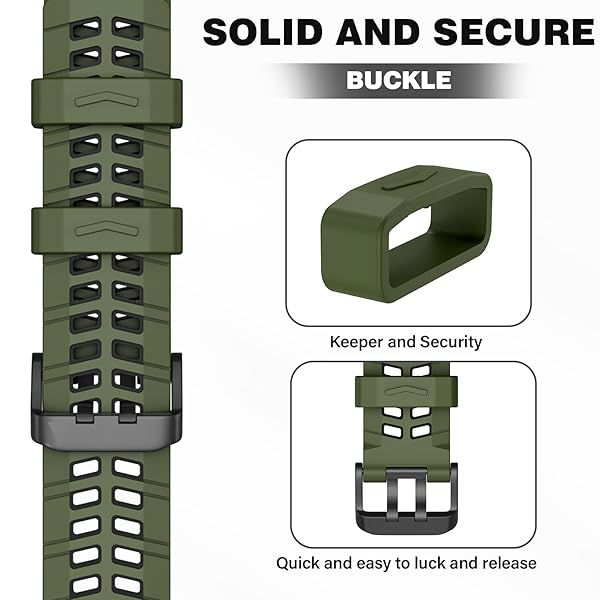 SOLID AND SECURE

BUCKLE

Keeper and Security

Quick and easy to luck and release