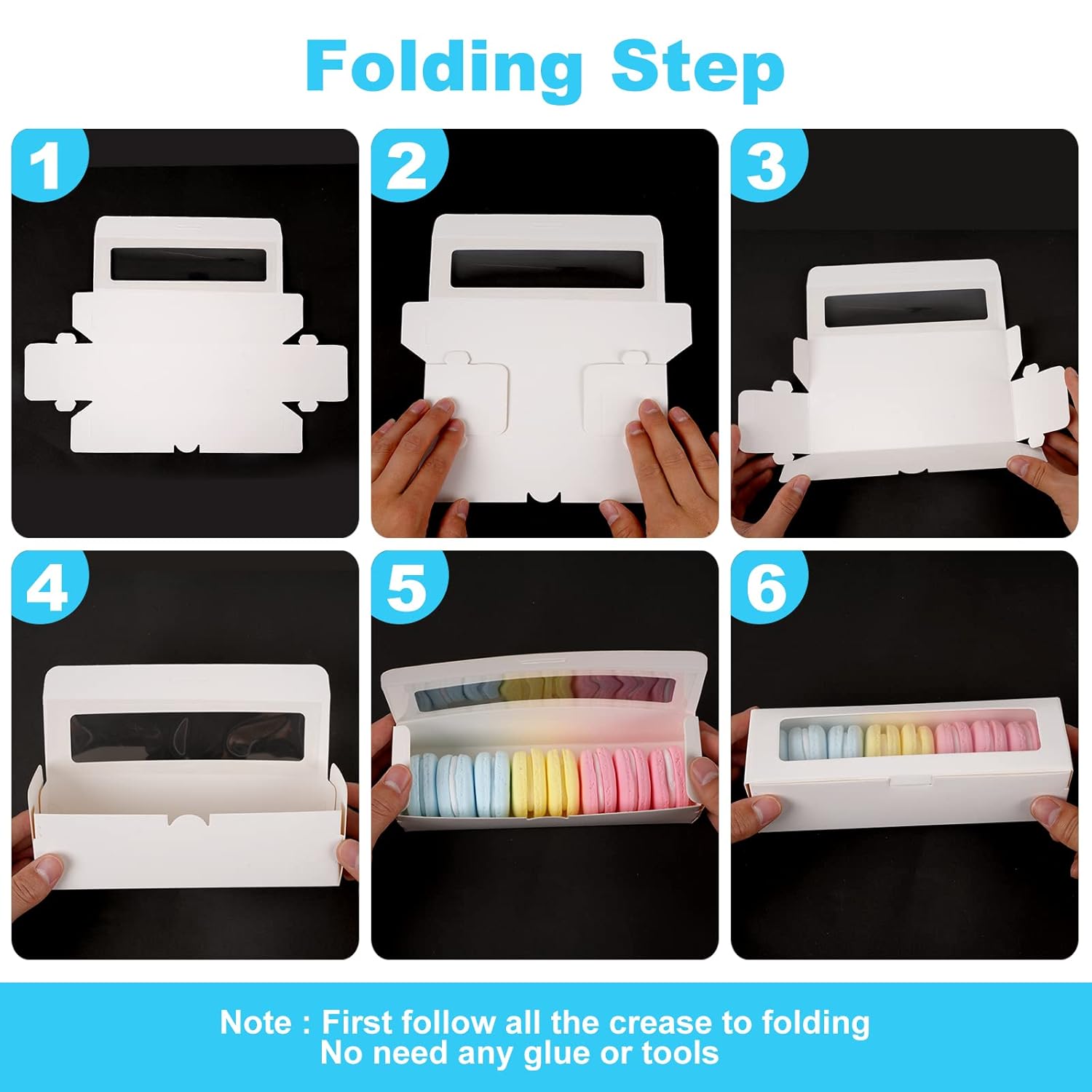 Folding Step

1

2

3

4

5

6

Note : First follow all the crease to folding
No need any glue or tools