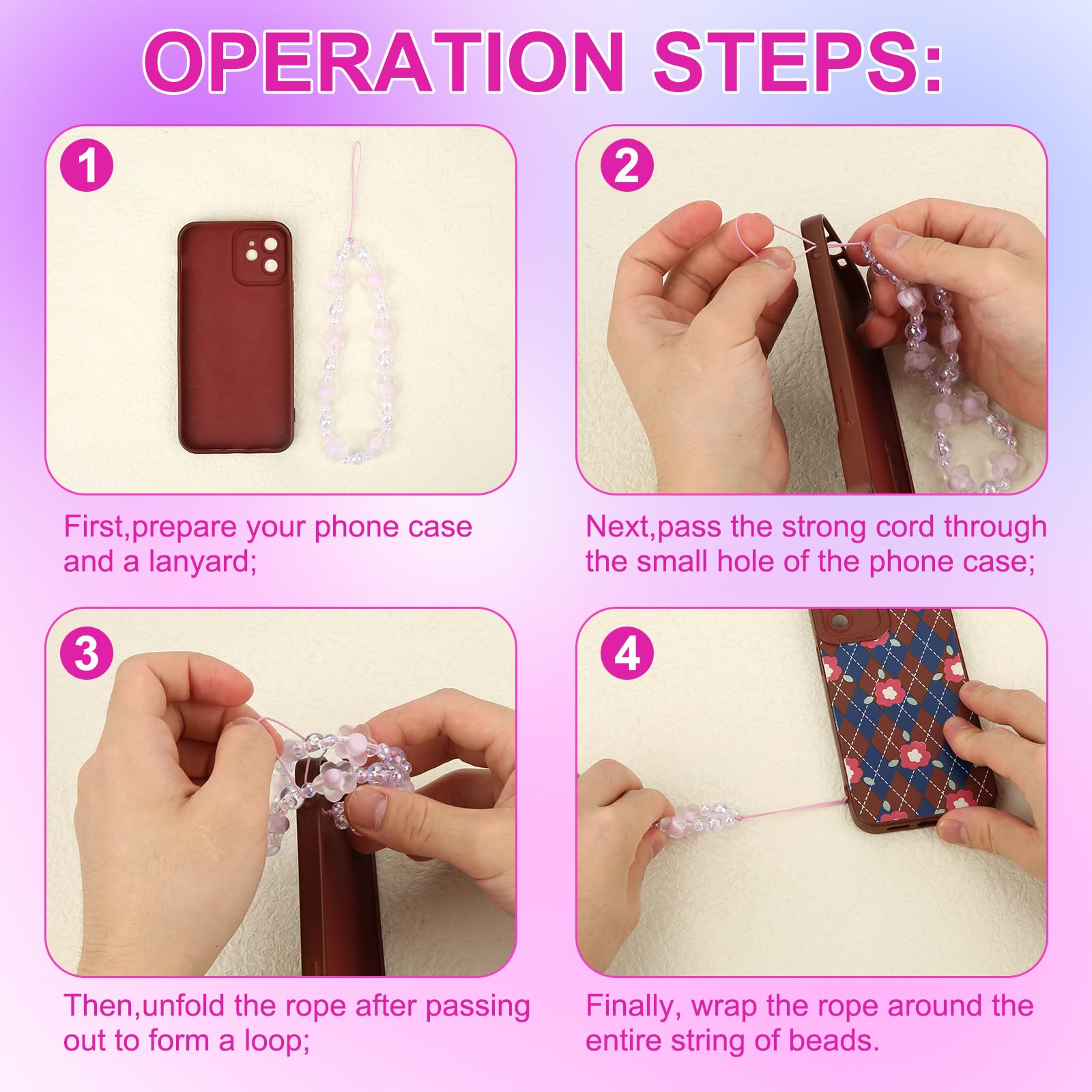 OPERATION STEPS:

1

First,prepare your phone case and a lanyard;

2

Next,pass the strong cord through the small hole of the phone case;

3

Then,unfold the rope after passing out to form a loop;

4

Finally, wrap the rope around the entire string of beads.