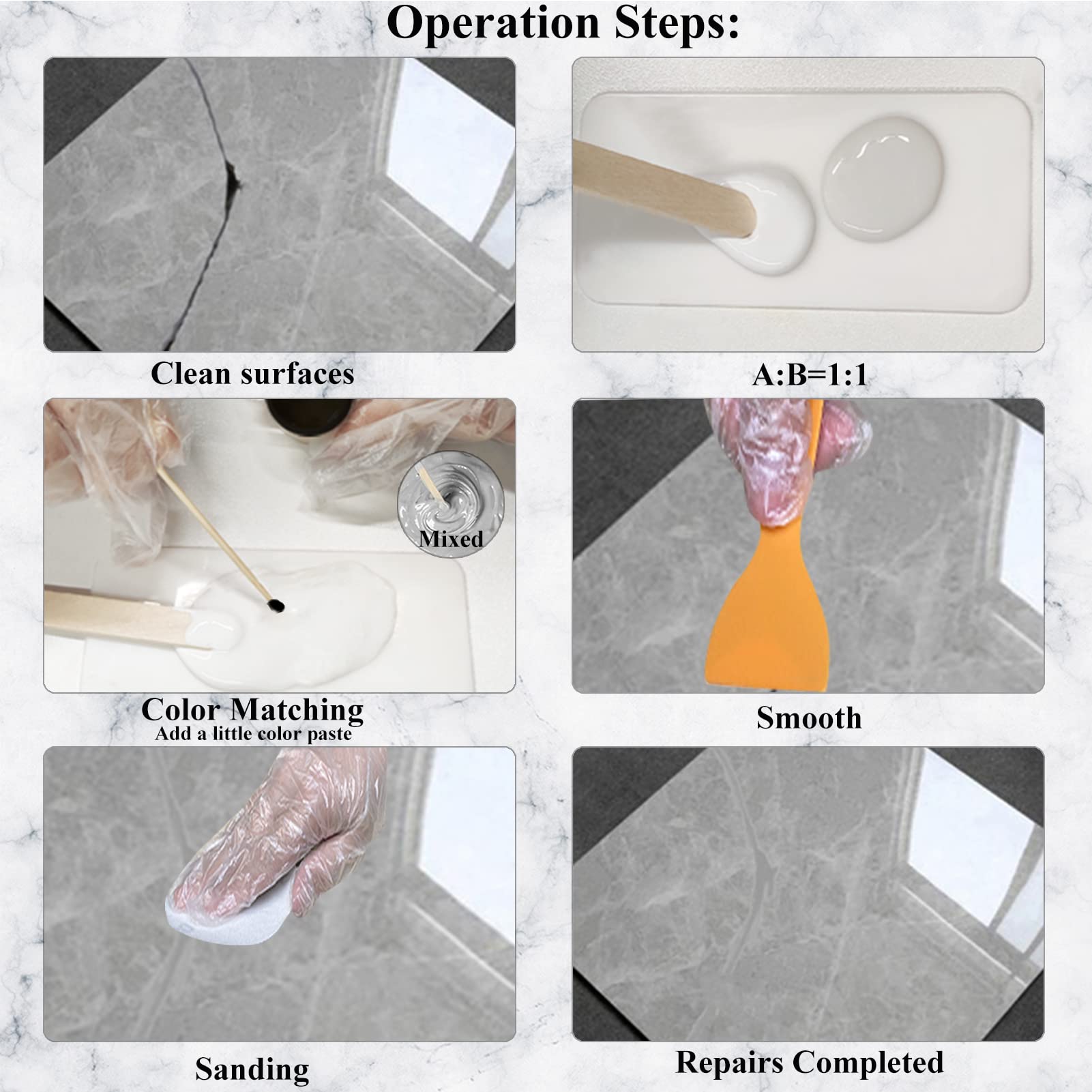 Operation Steps:

Clean surfaces

A:B=1:1

Mixed

Color Matching
Add a little color paste

Smooth

Sanding

Repairs Completed