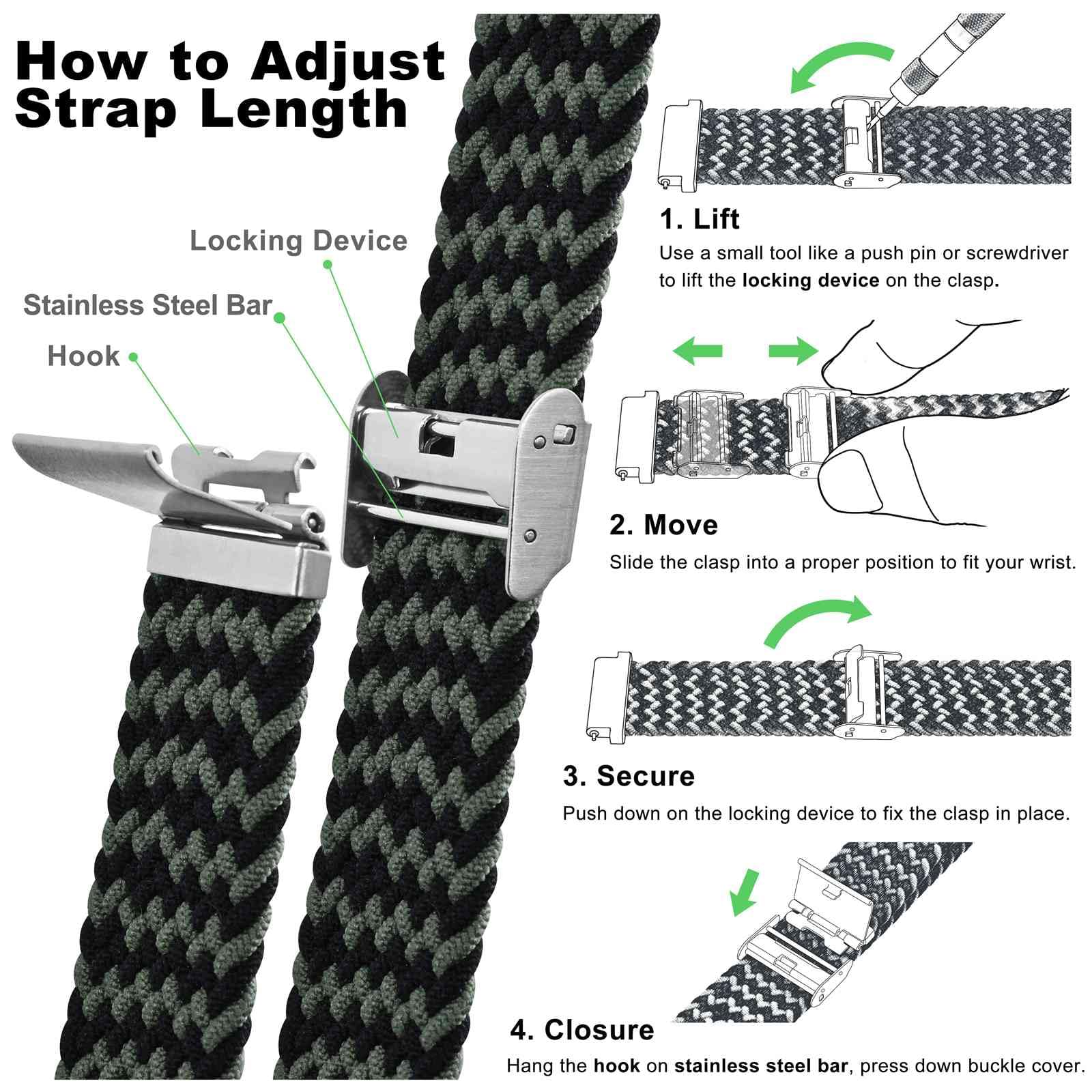 How to Adjust Strap Length

Locking Device

Stainless Steel Bar

Hook

1. Lift
Use a small tool like a push pin or screwdriver to lift the locking device on the clasp.

2. Move
Slide the clasp into a proper position to fit your wrist.

3. Secure
Push down on the locking device to fix the clasp in place.

4. Closure
Hang the hook on stainless steel bar, press down buckle cover.