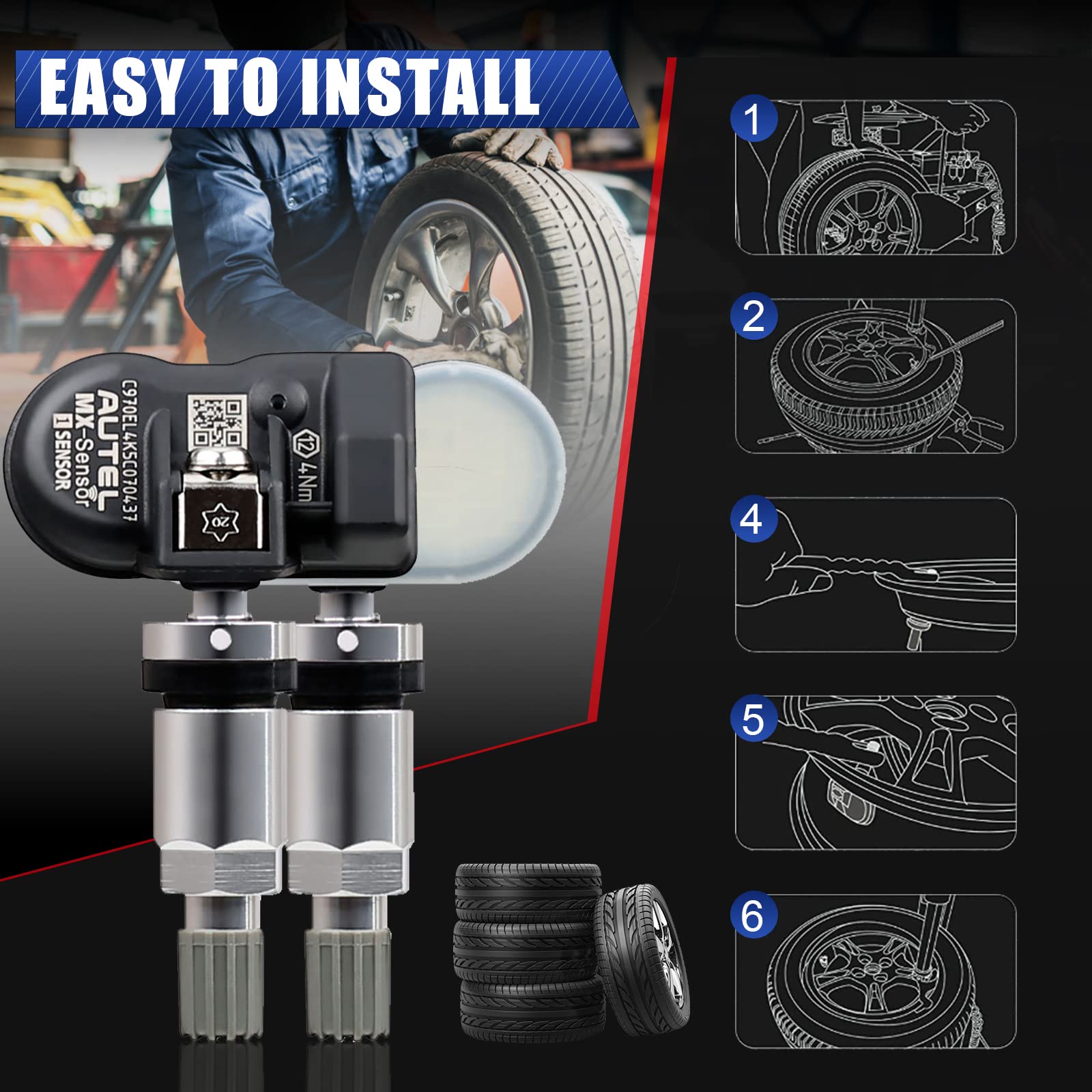 EASY TO INSTALL

C970EL4K5C070437
AUTEL
MX-Sensor
1 SENSOR

12 4Nm

20

1

2

4

5

6