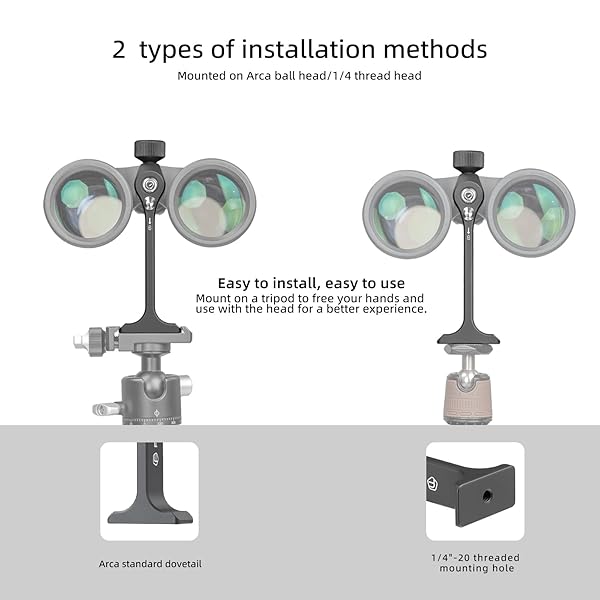 2 types of installation methods

Mounted on Arca ball head/1/4 thread head

Easy to install, easy to use

Mount on a tripod to free your hands and use with the head for a better experience.

Arca standard dovetail

1/4"-20 threaded mounting hole