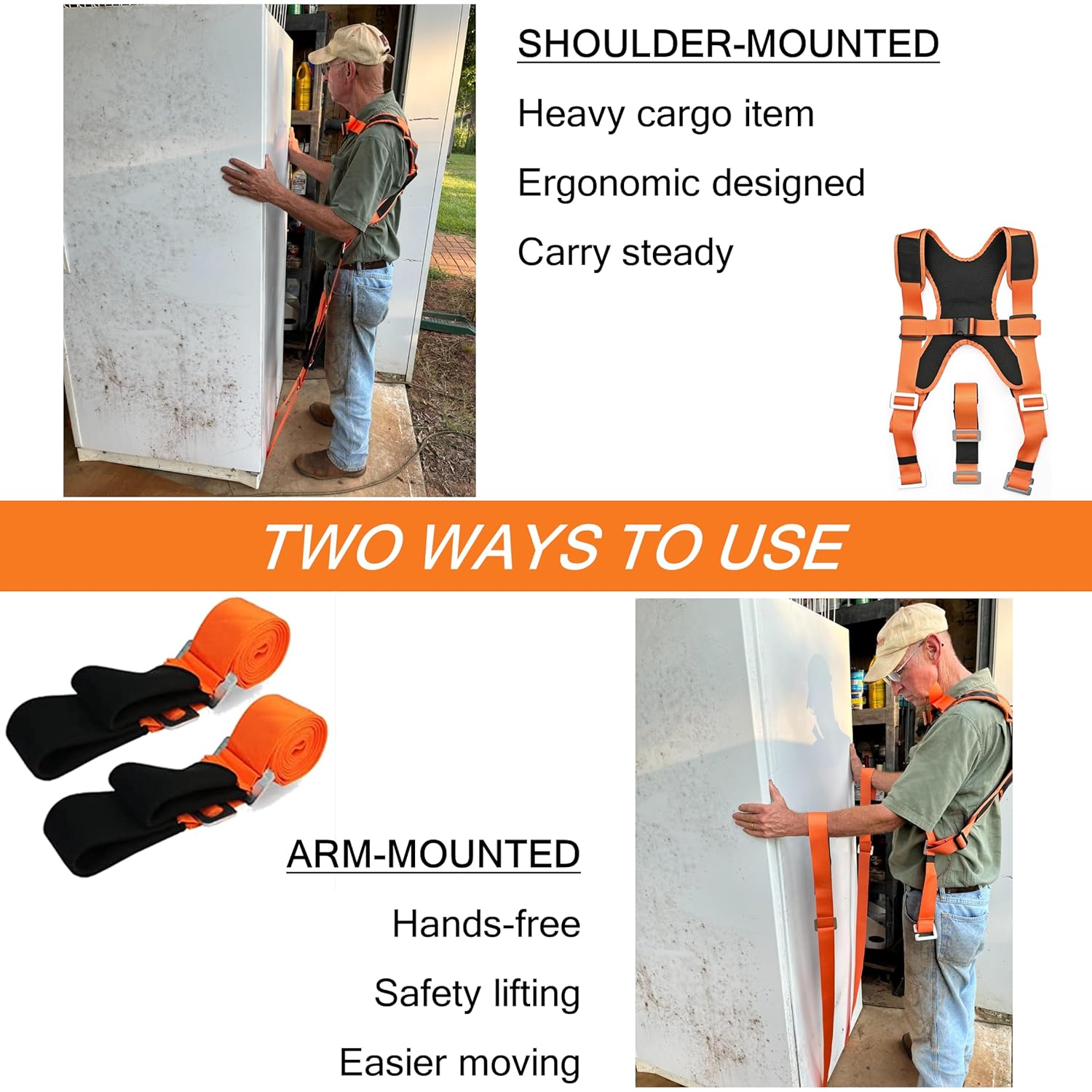 SHOULDER-MOUNTED

Heavy cargo item

Ergonomic designed

Carry steady

TWO WAYS TO USE

ARM-MOUNTED

Hands-free

Safety lifting

Easier moving