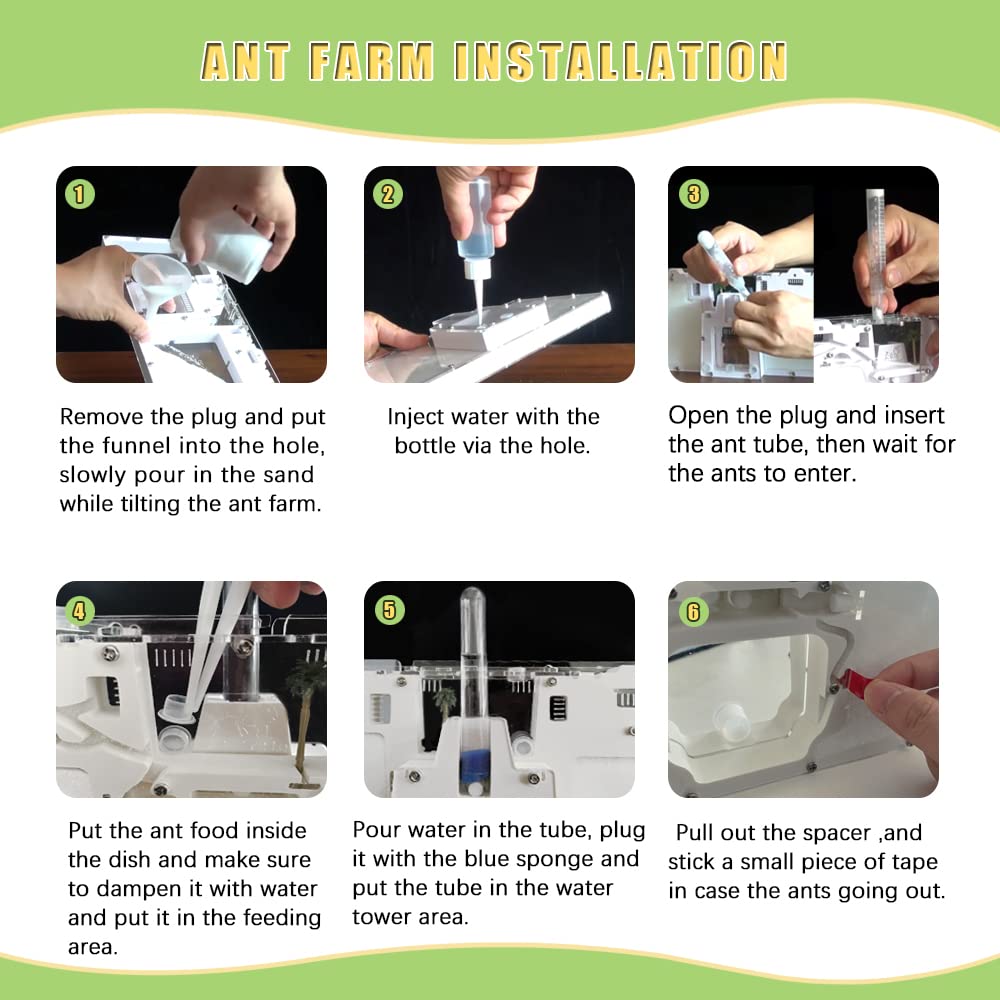 ANT FARM INSTALLATION

1

Remove the plug and put the funnel into the hole, slowly pour in the sand while tilting the ant farm.

2

Inject water with the bottle via the hole.

3

Open the plug and insert the ant tube, then wait for the ants to enter.

4

Put the ant food inside the dish and make sure to dampen it with water and put it in the feeding area.

5

Pour water in the tube, plug it with the blue sponge and put the tube in the water tower area.

6

Pull out the spacer ,and stick a small piece of tape in case the ants going out.