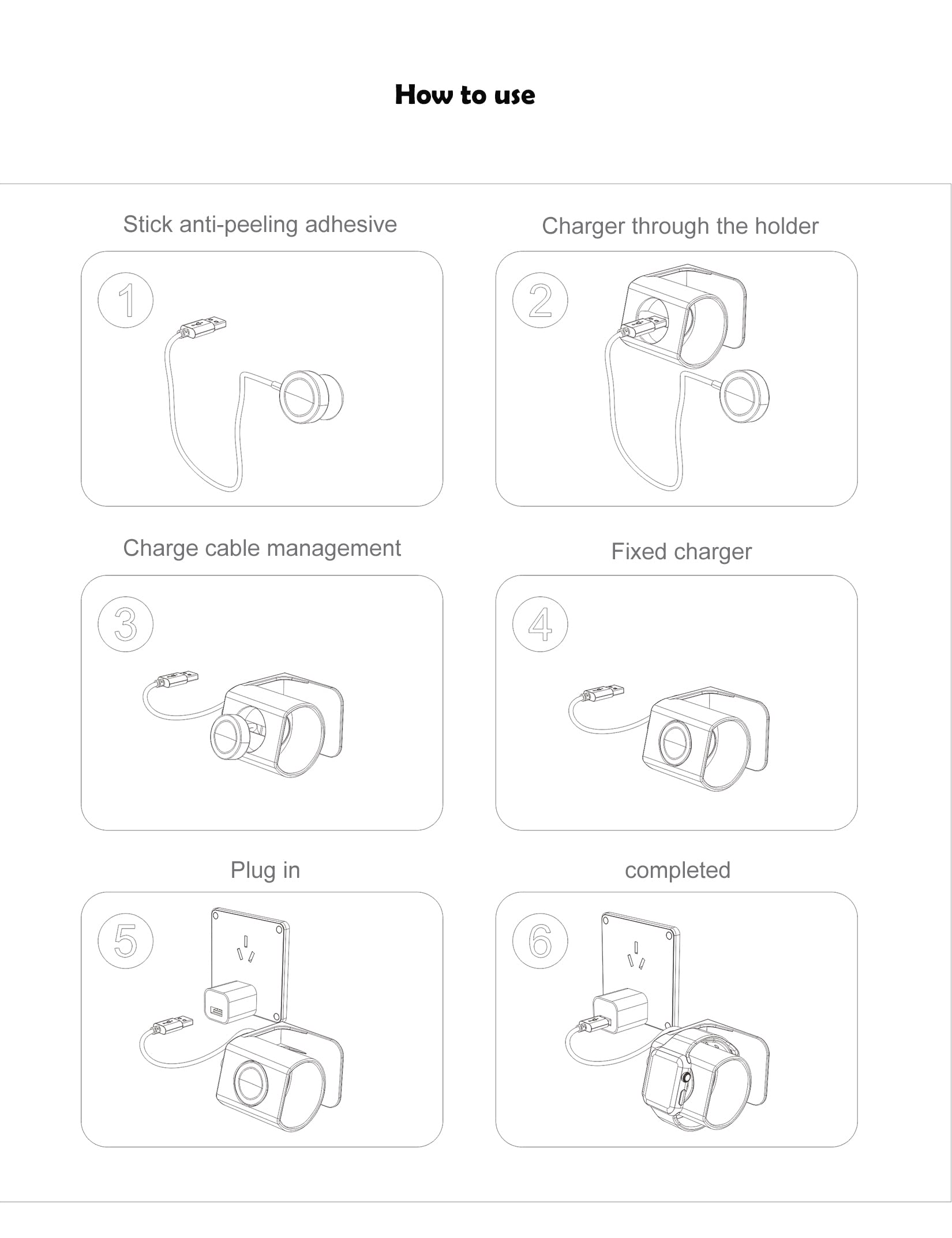 How to use

Stick anti-peeling adhesive

1

Charger through the holder

2

Charge cable management

3

Fixed charger

4

Plug in

5

completed

6