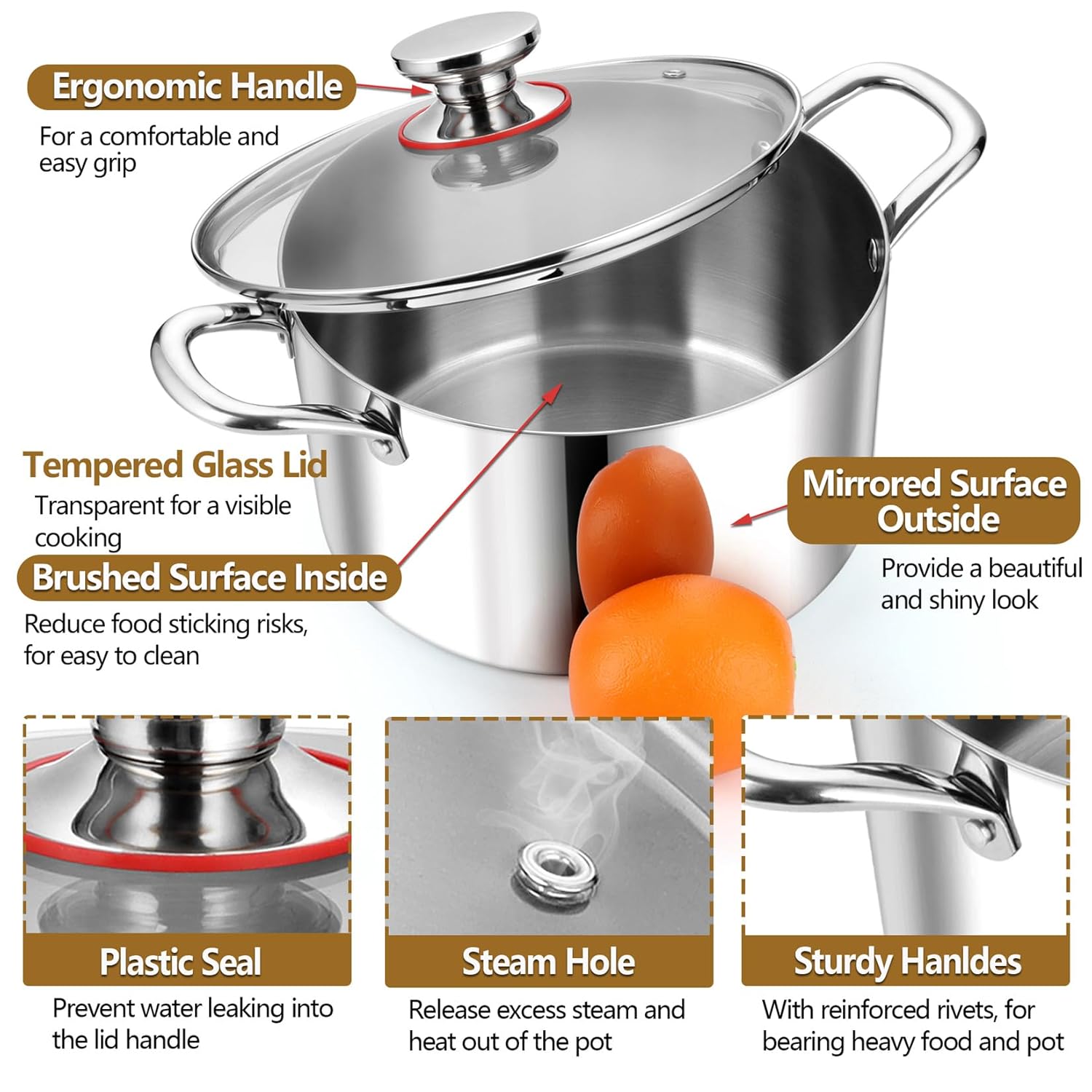 Ergonomic Handle
For a comfortable and easy grip

Tempered Glass Lid
Transparent for a visible cooking

Brushed Surface Inside
Reduce food sticking risks, for easy to clean

Mirrored Surface Outside
Provide a beautiful and shiny look

Plastic Seal
Prevent water leaking into the lid handle

Steam Hole
Release excess steam and heat out of the pot

Sturdy Hanldes
With reinforced rivets, for bearing heavy food and pot