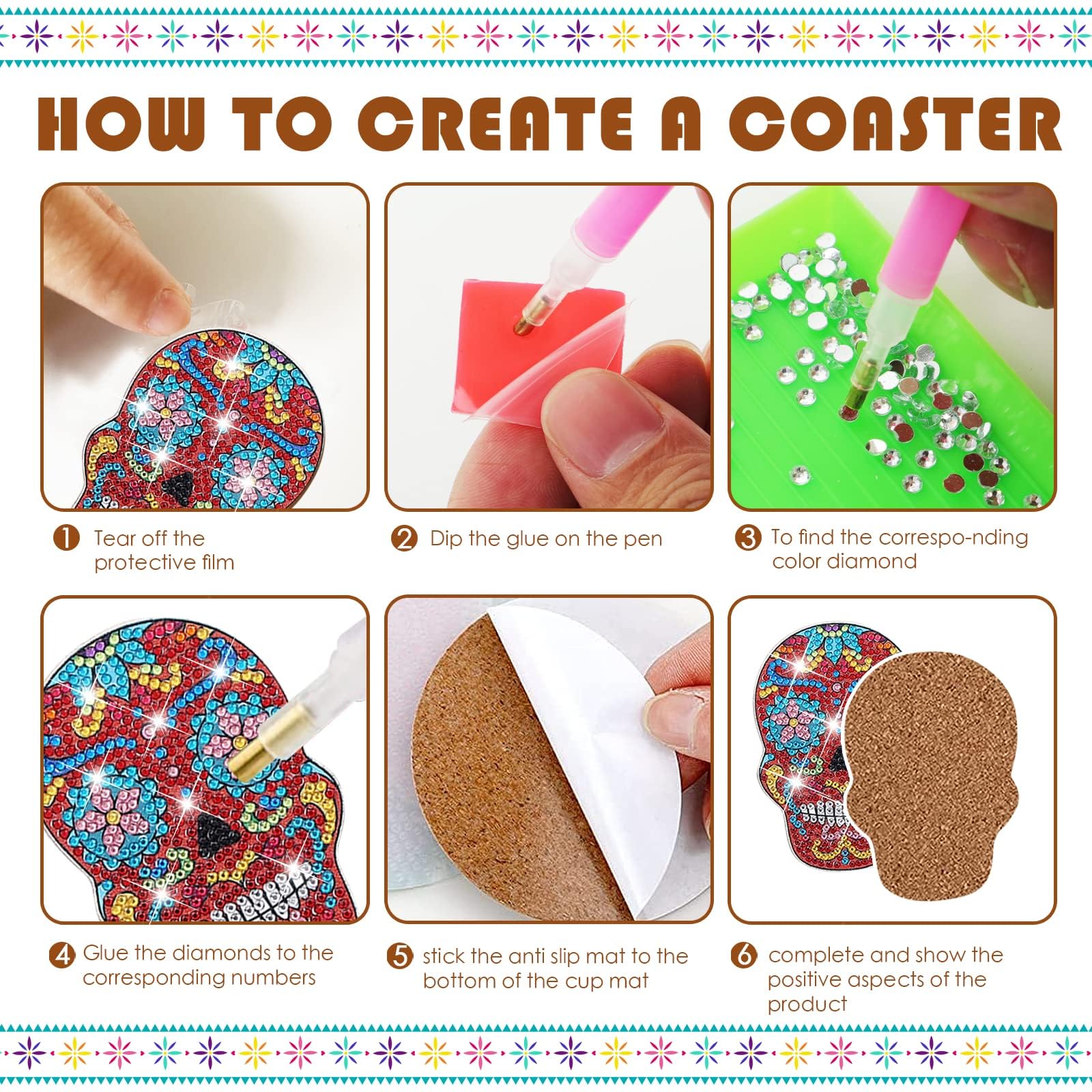 HOW TO CREATE A COASTER

1 Tear off the protective film

2 Dip the glue on the pen

3 To find the correspo-nding color diamond

4 Glue the diamonds to the corresponding numbers

5 stick the anti slip mat to the bottom of the cup mat

6 complete and show the positive aspects of the product