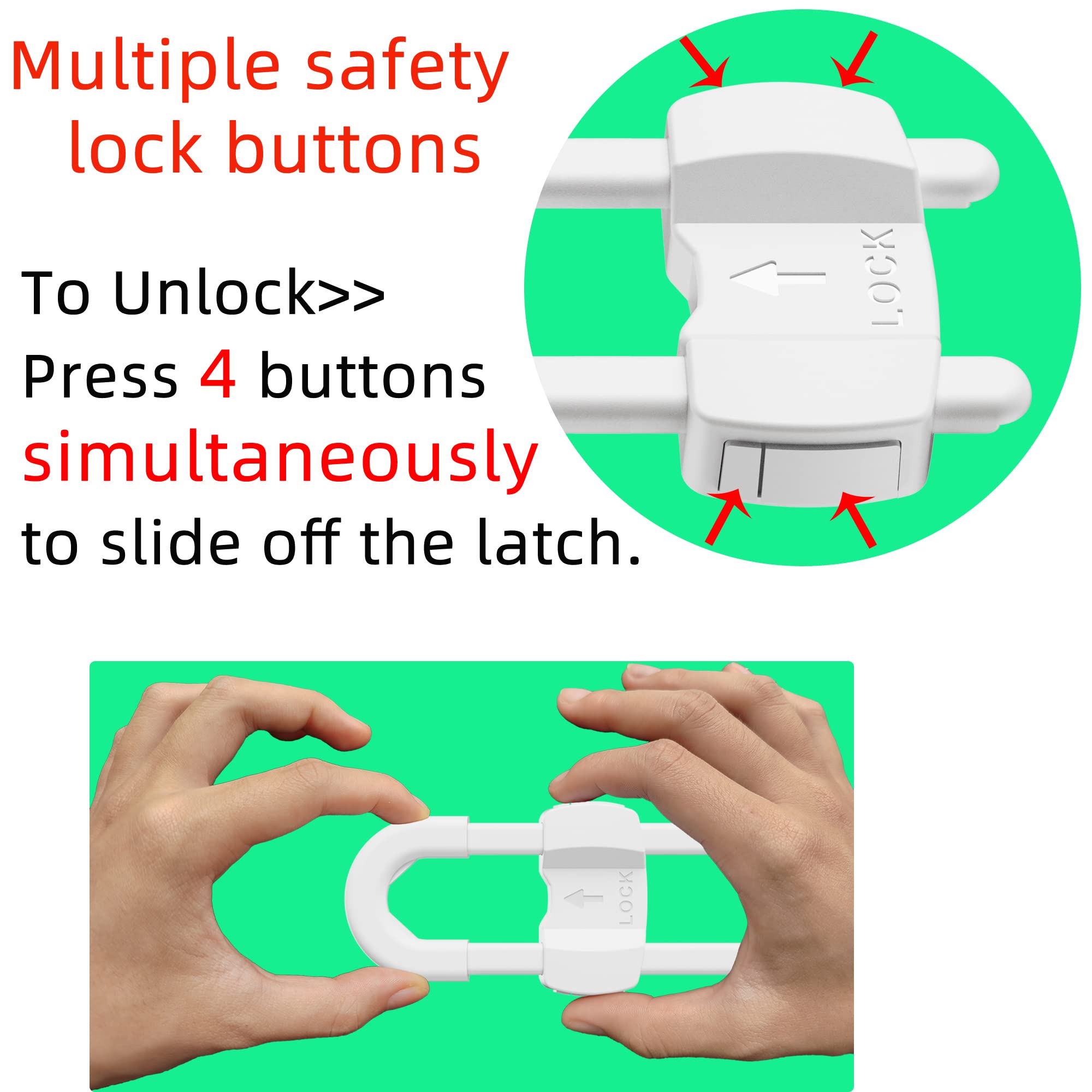 Multiple safety lock buttons

To Unlock>>
Press 4 buttons simultaneously to slide off the latch.

LOCK

LOCK