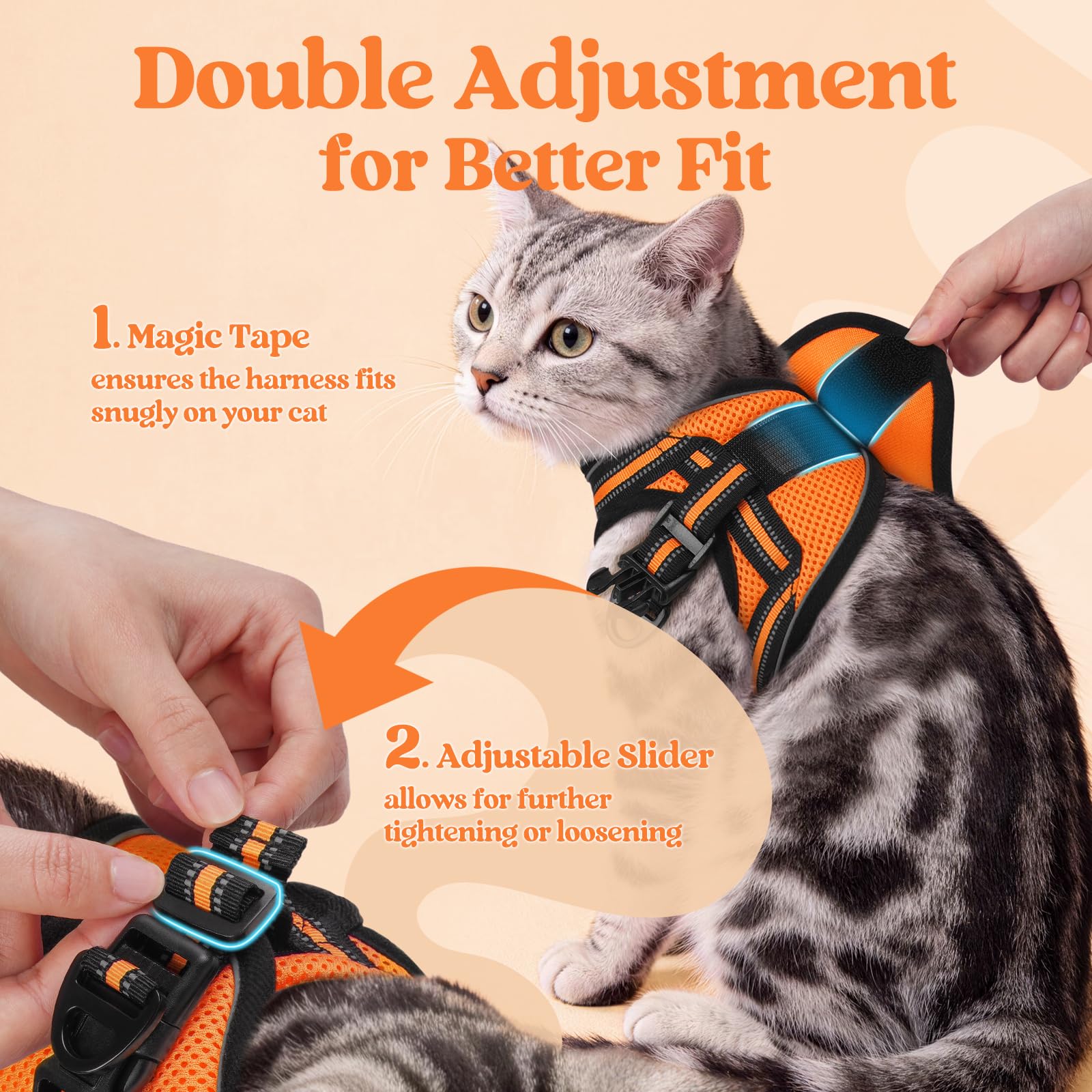 Double Adjustment for Better Fit

1. Magic Tape
ensures the harness fits snugly on your cat

2. Adjustable Slider
allows for further tightening or loosening